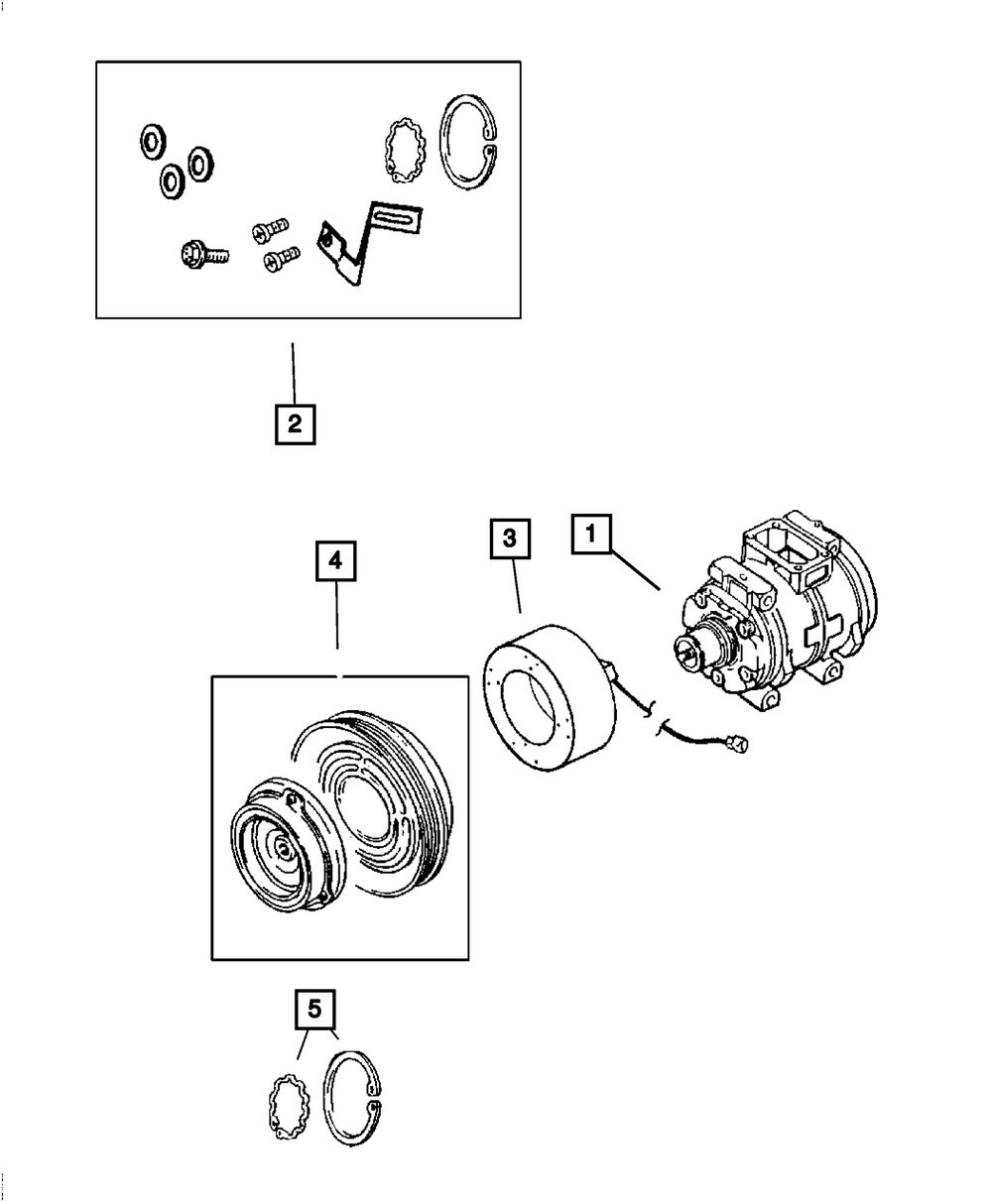 2

4

3

1

5