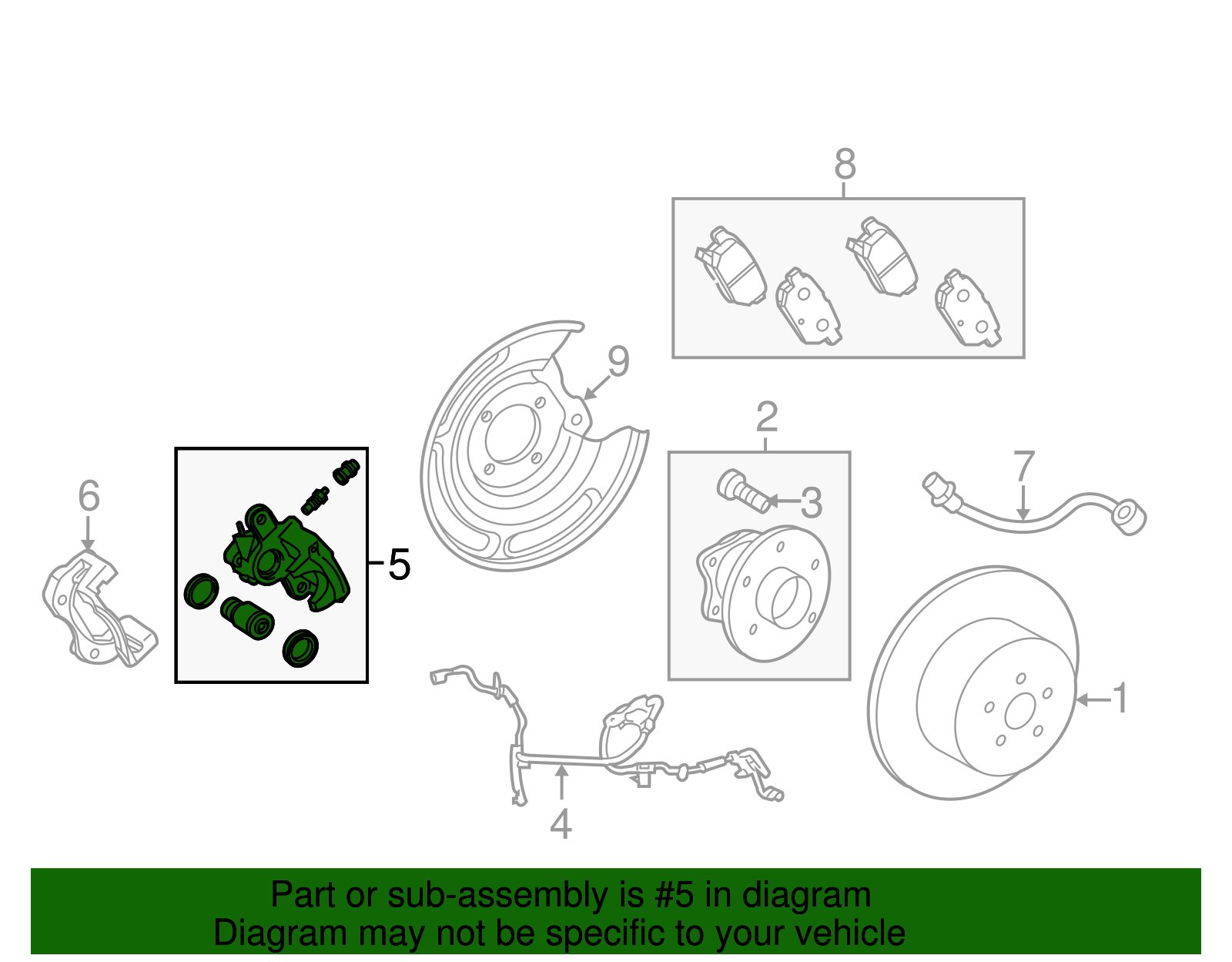 8

9

2

3

7

6

5

1

4

Part or sub-assembly is #5 in diagram
Diagram may not be specific to your vehicle