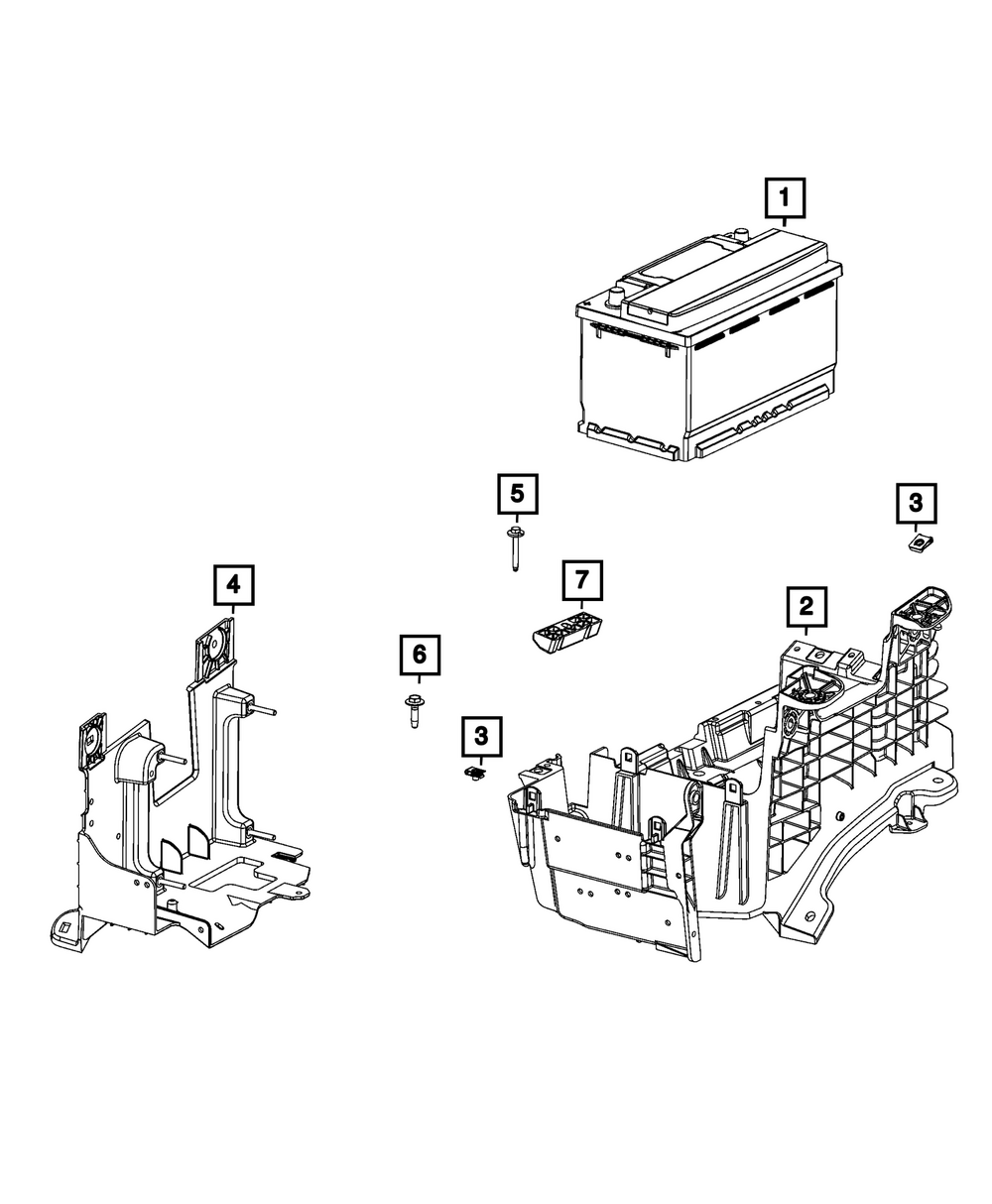 1

5

3

4

7

2

6

3