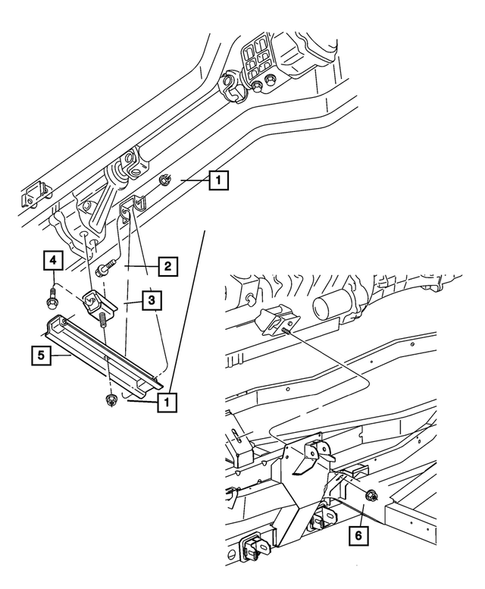 1
4
2
3
5
1
6