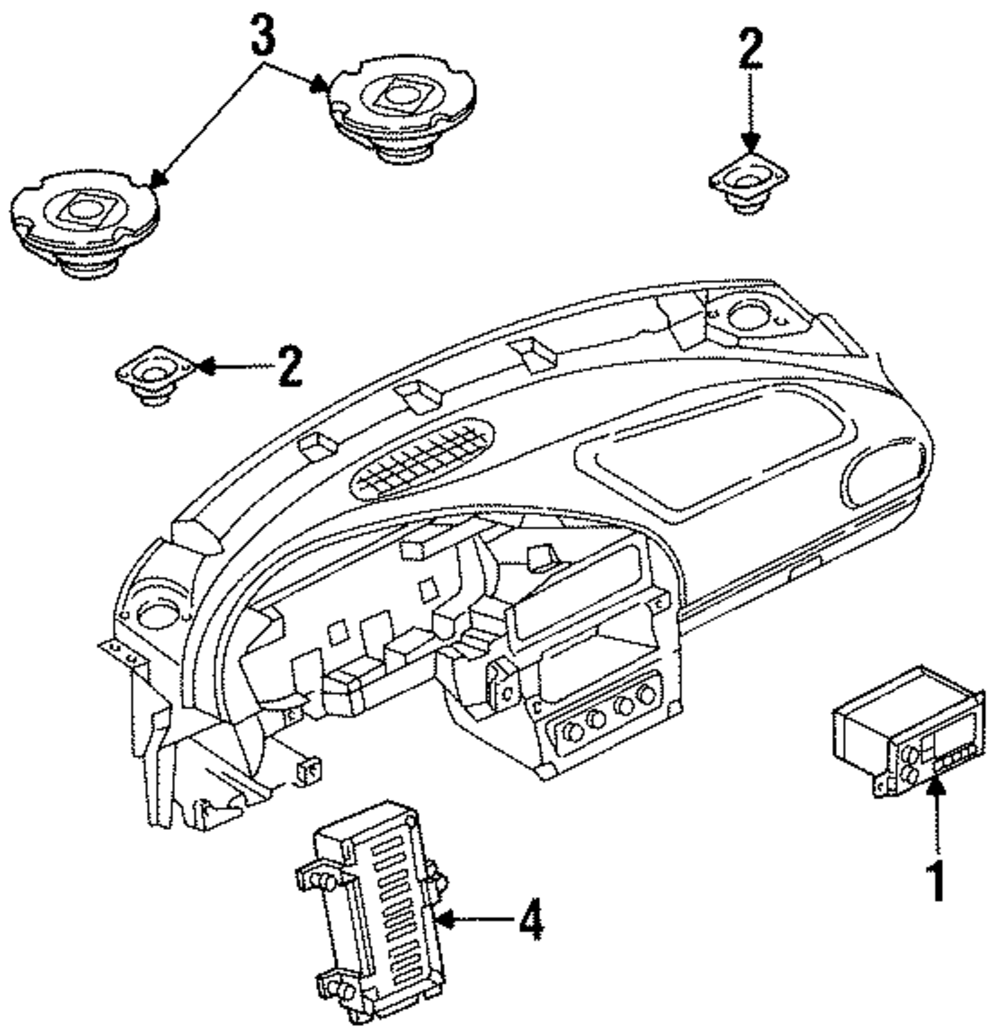 3
2
2
1
4