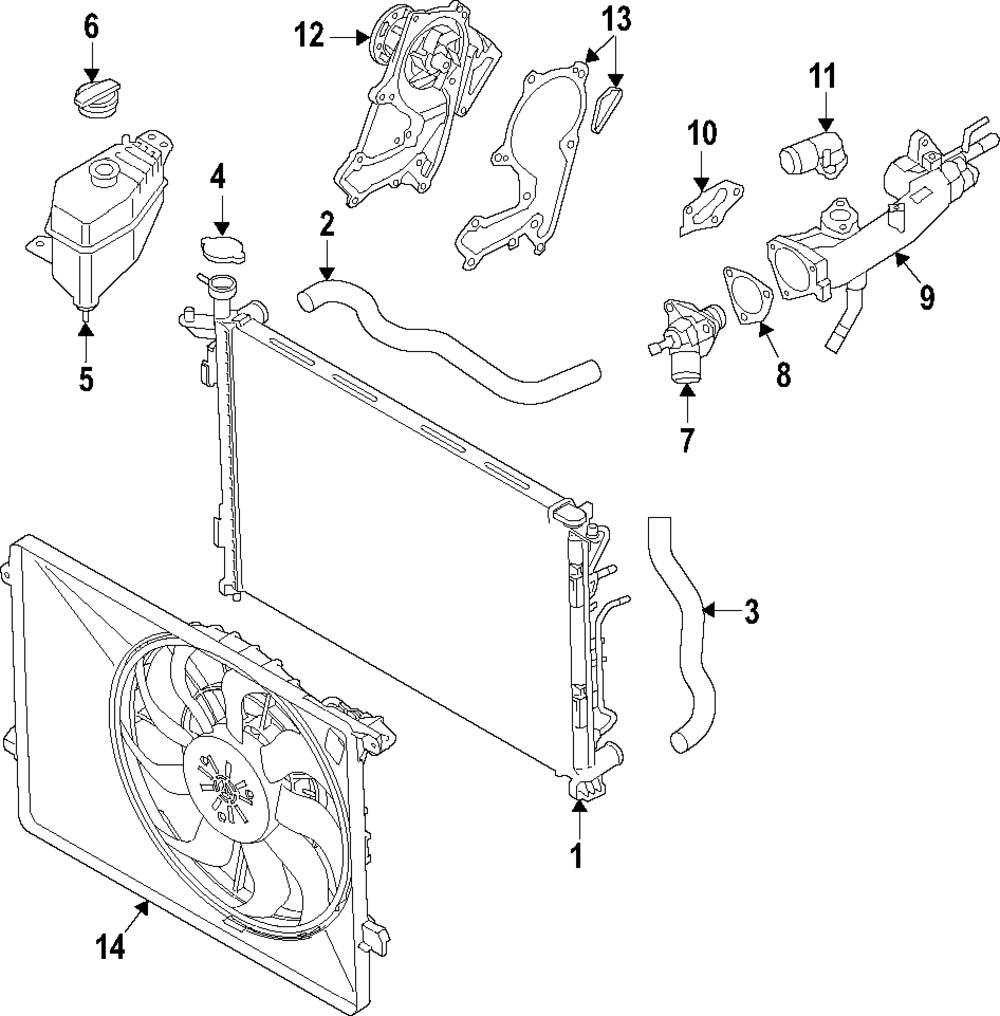 6
12
13
11
10
4
2
9
5
8
7
3
1
14