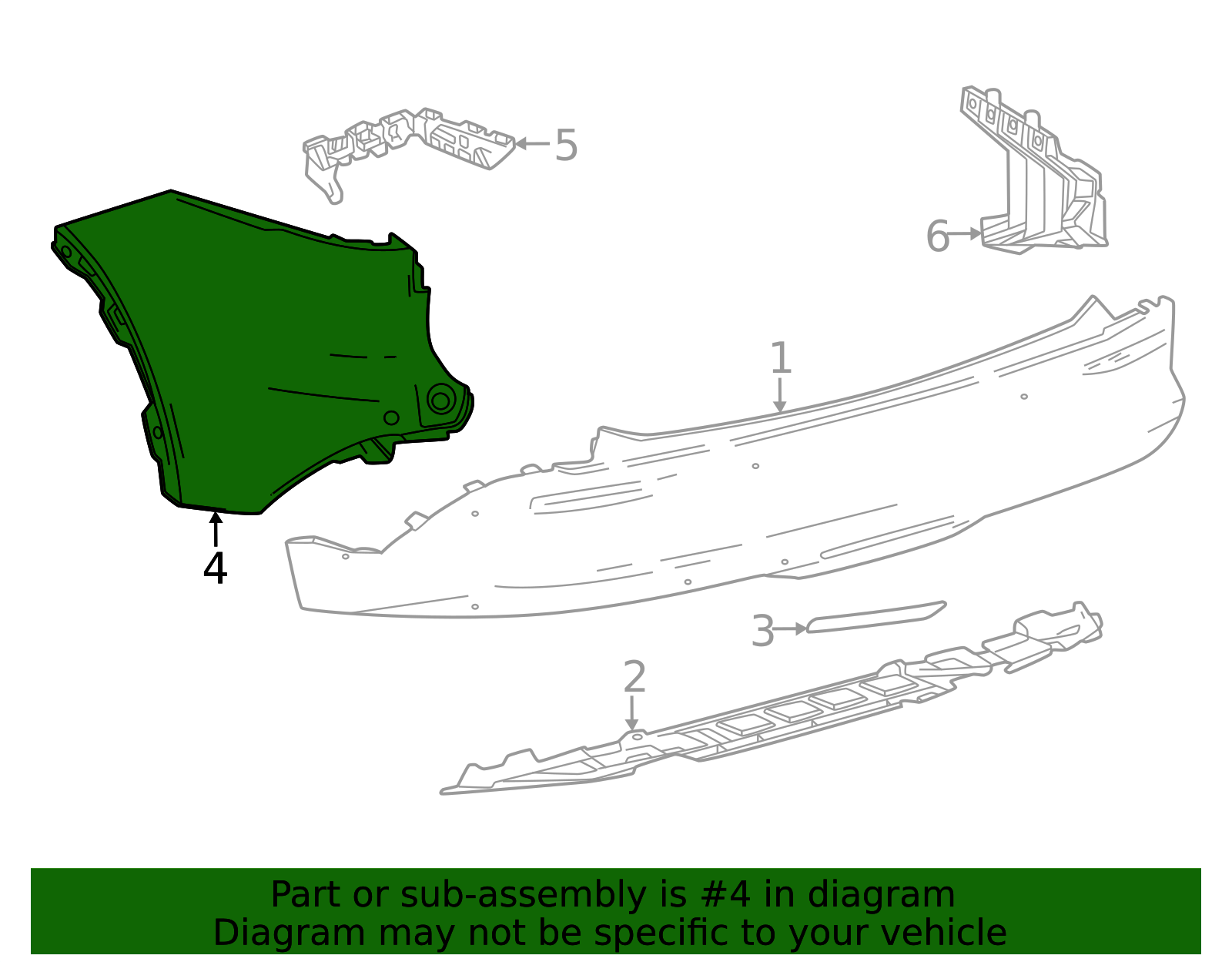 5

6

1

4

3

2

Part or sub-assembly is #4 in diagram
Diagram may not be specific to your vehicle