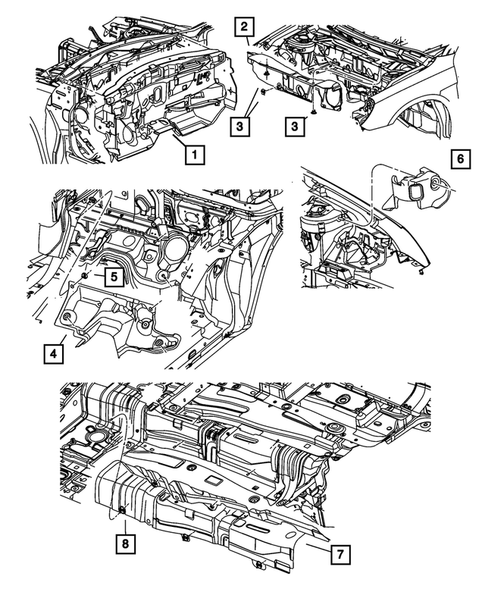 2
3
3
1
6
5
4
8
7