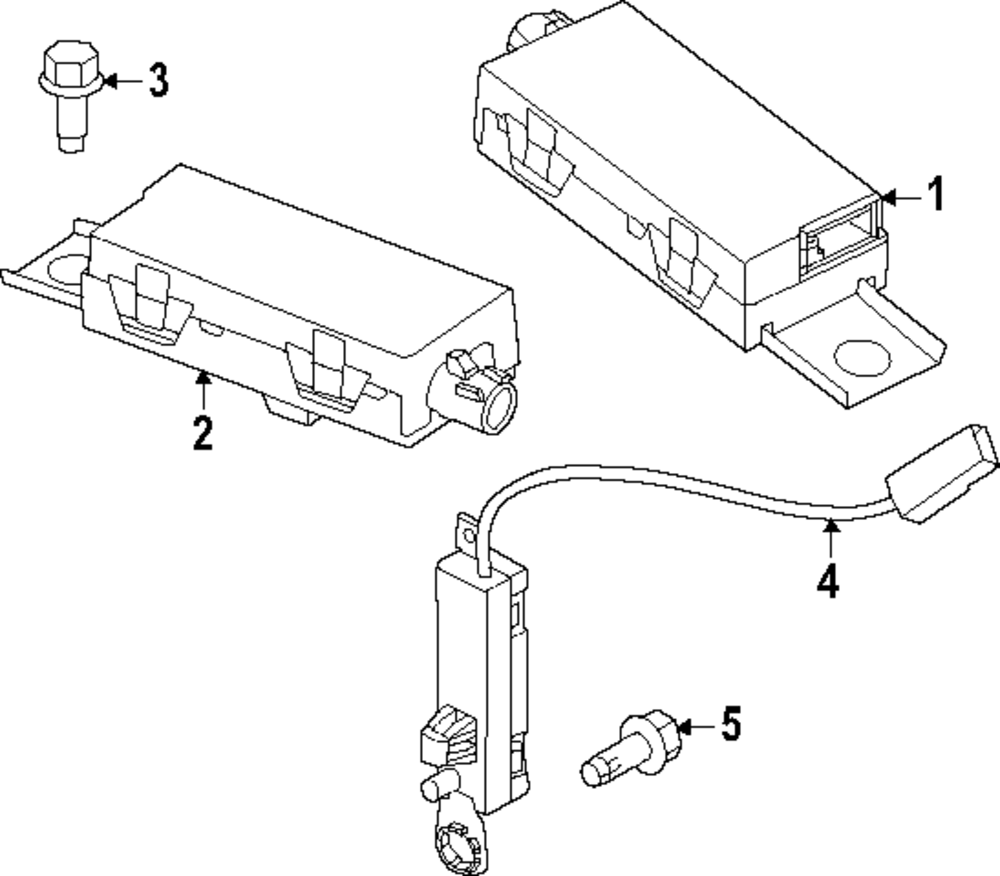 3
1
2
4
5