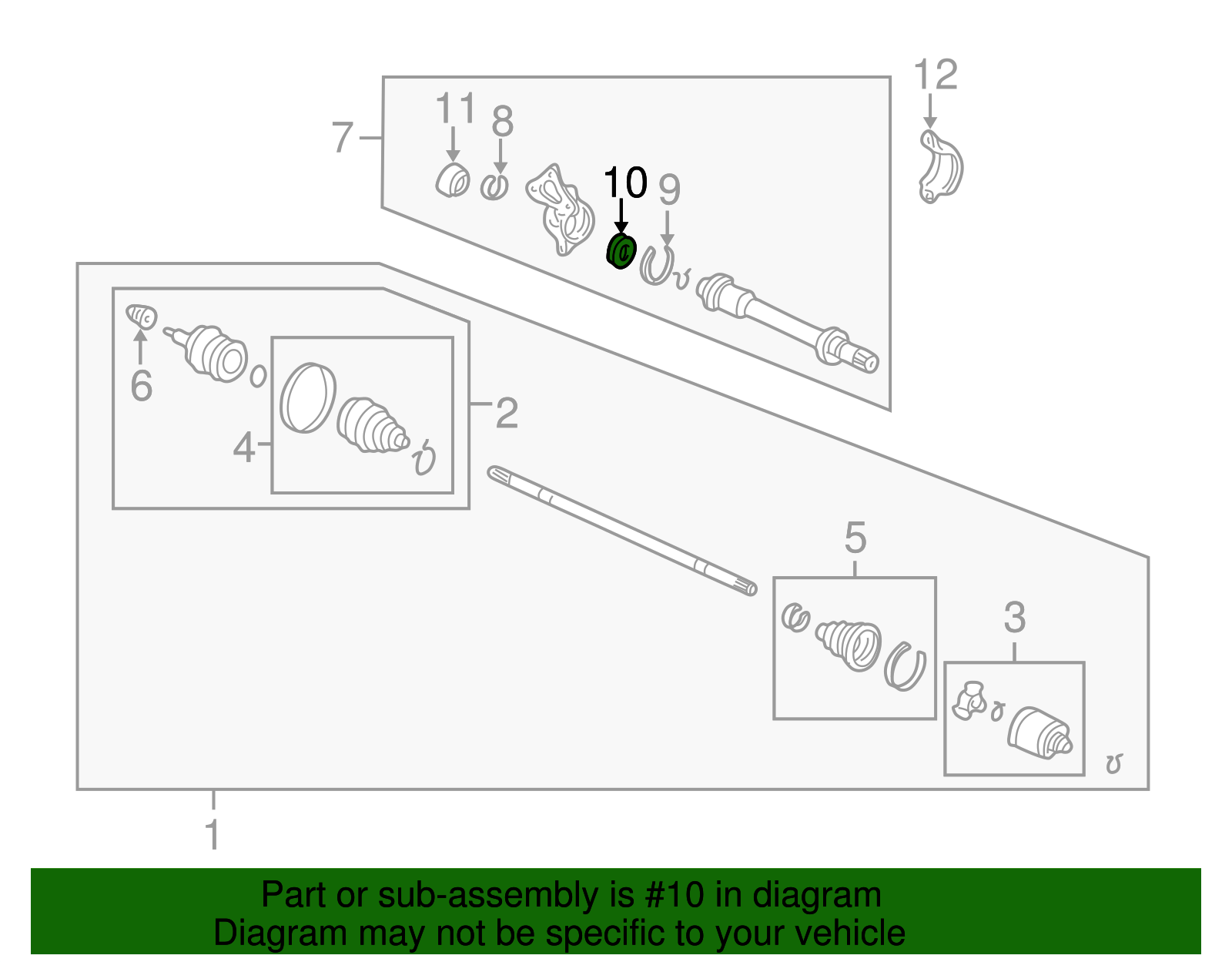 12
11
8
7
10
9
6
2
4
5
3
1

Part or sub-assembly is #10 in diagram
Diagram may not be specific to your vehicle