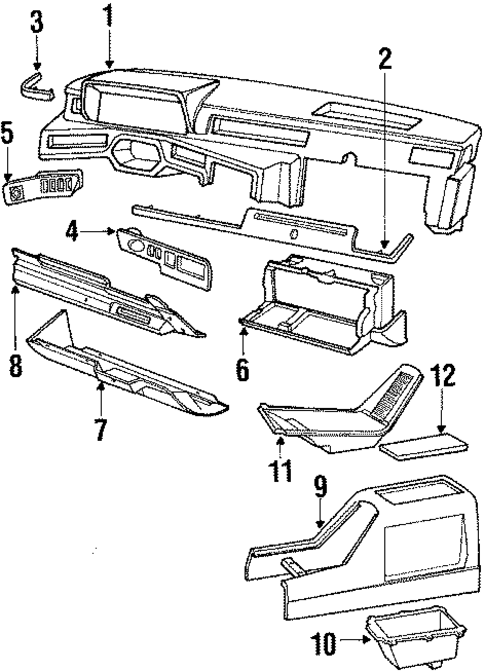 3
1
2
5
4
8
6
7
12
11
9
10