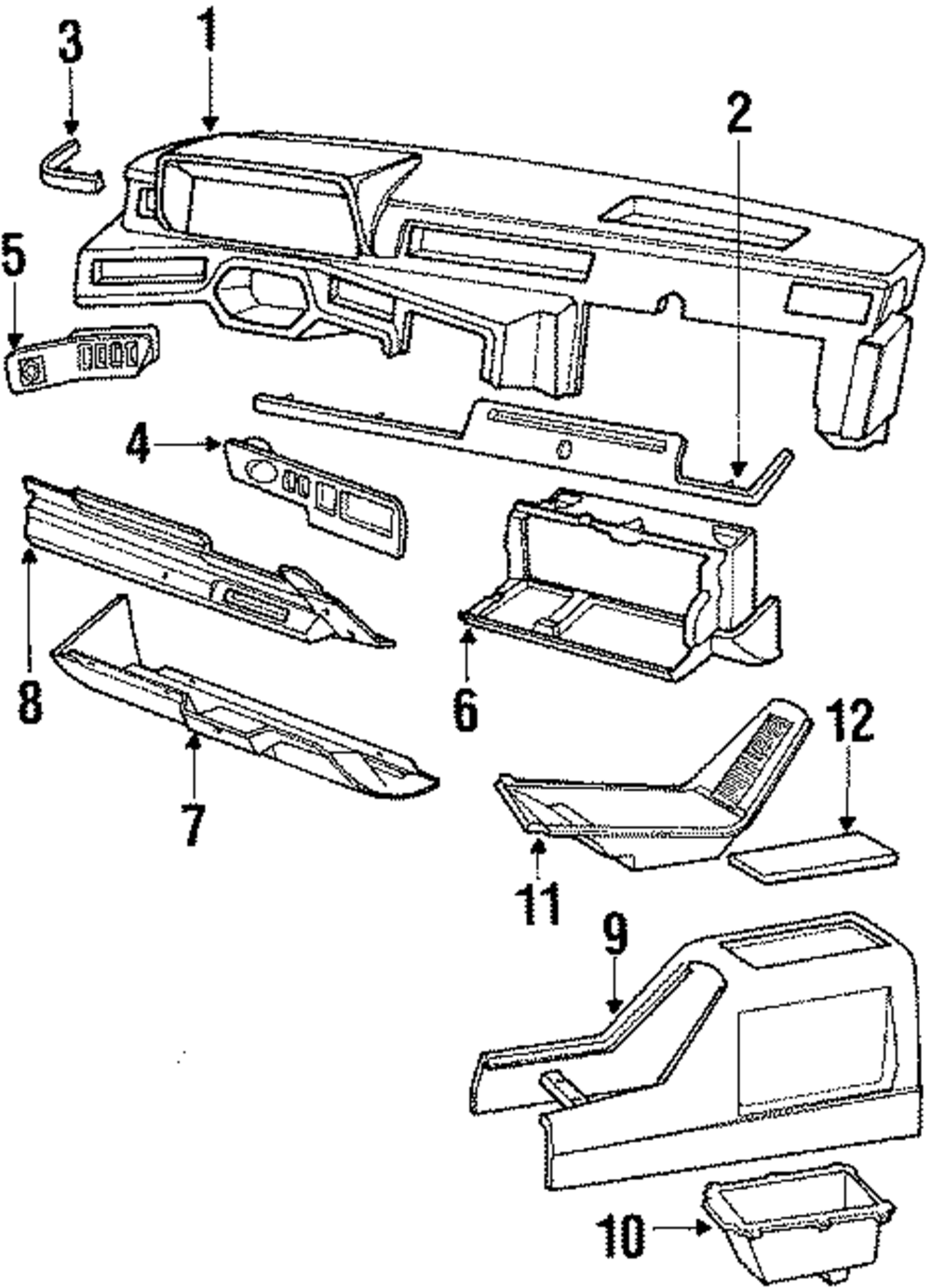 3
1
2
5
4
8
6
7
12
11
9
10