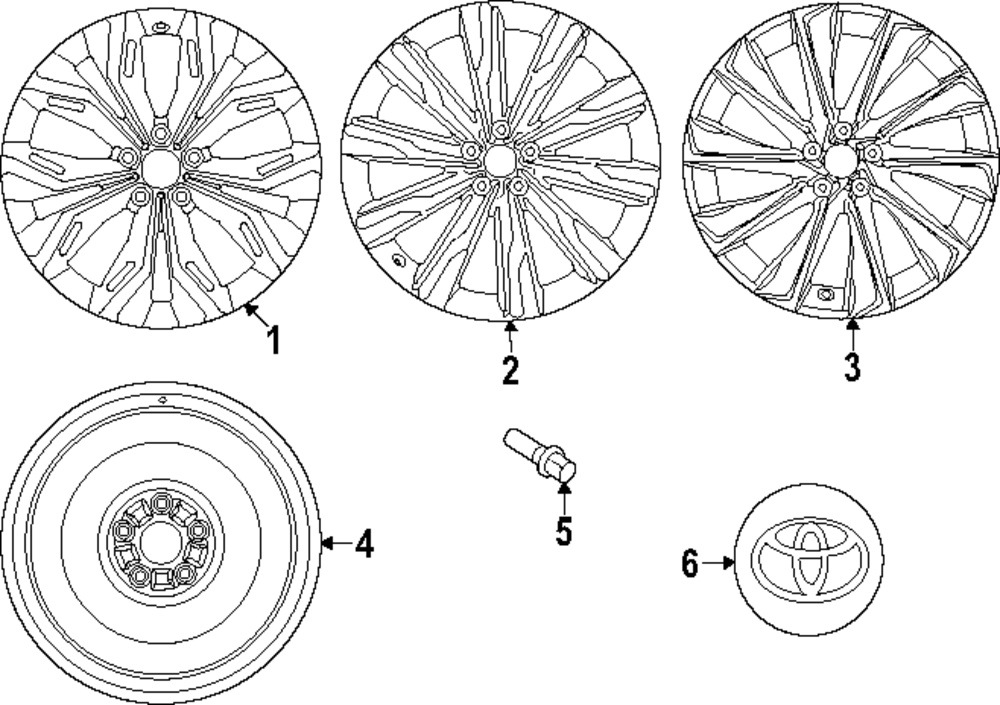 1
2
3
4
5
6