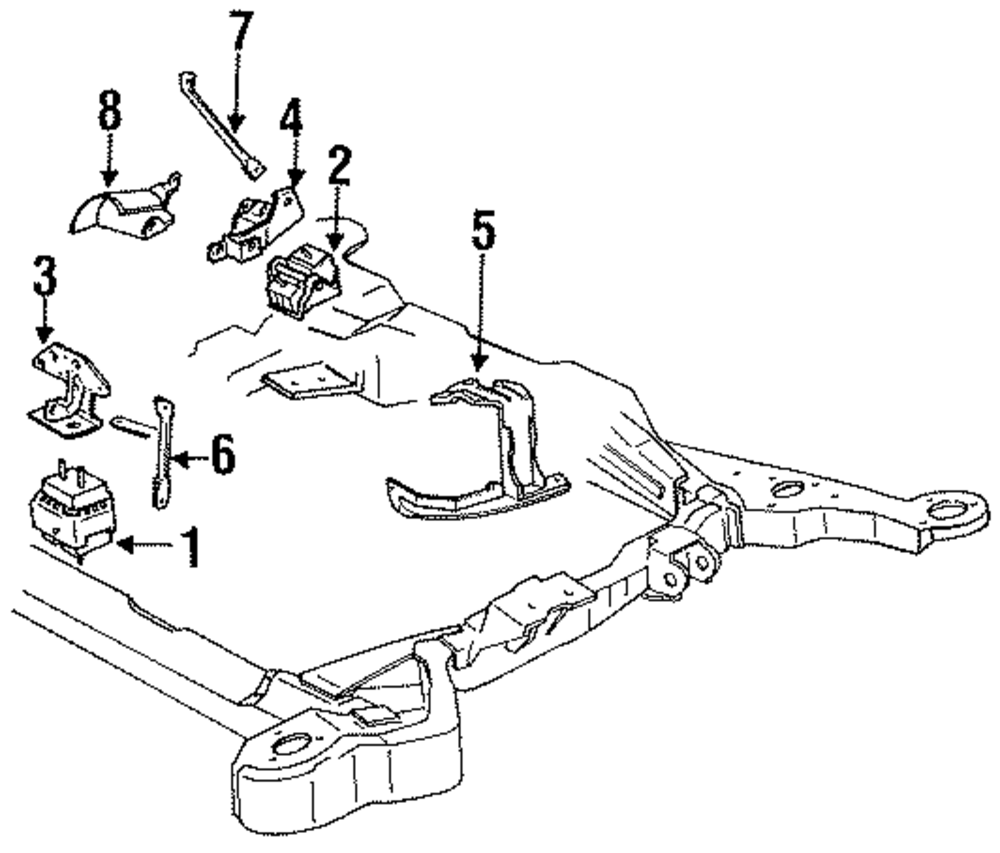 7
8
4
2
5
3
6
1