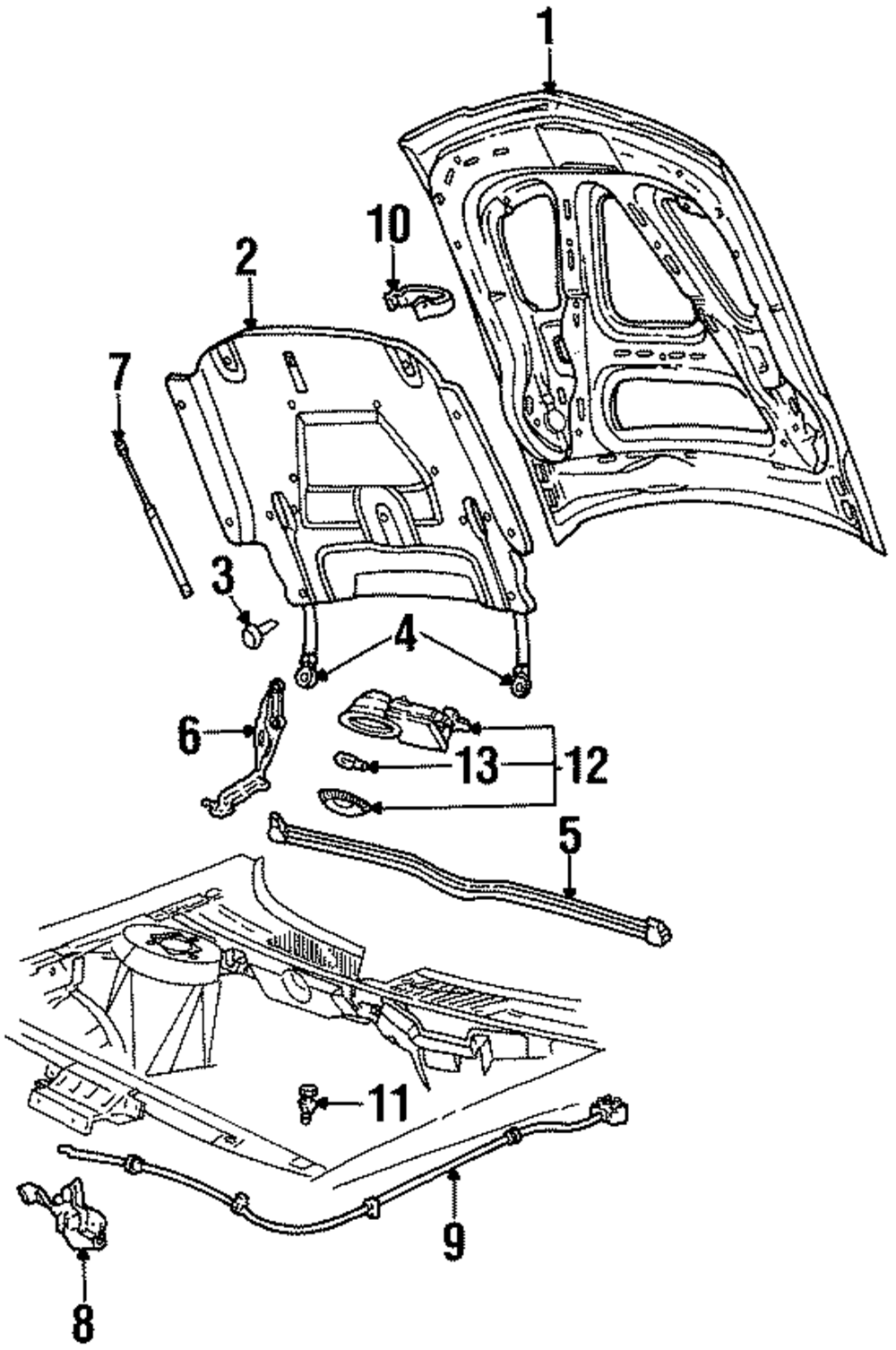 1
10
2
7
3
4
6
13
12
5
11
9
8