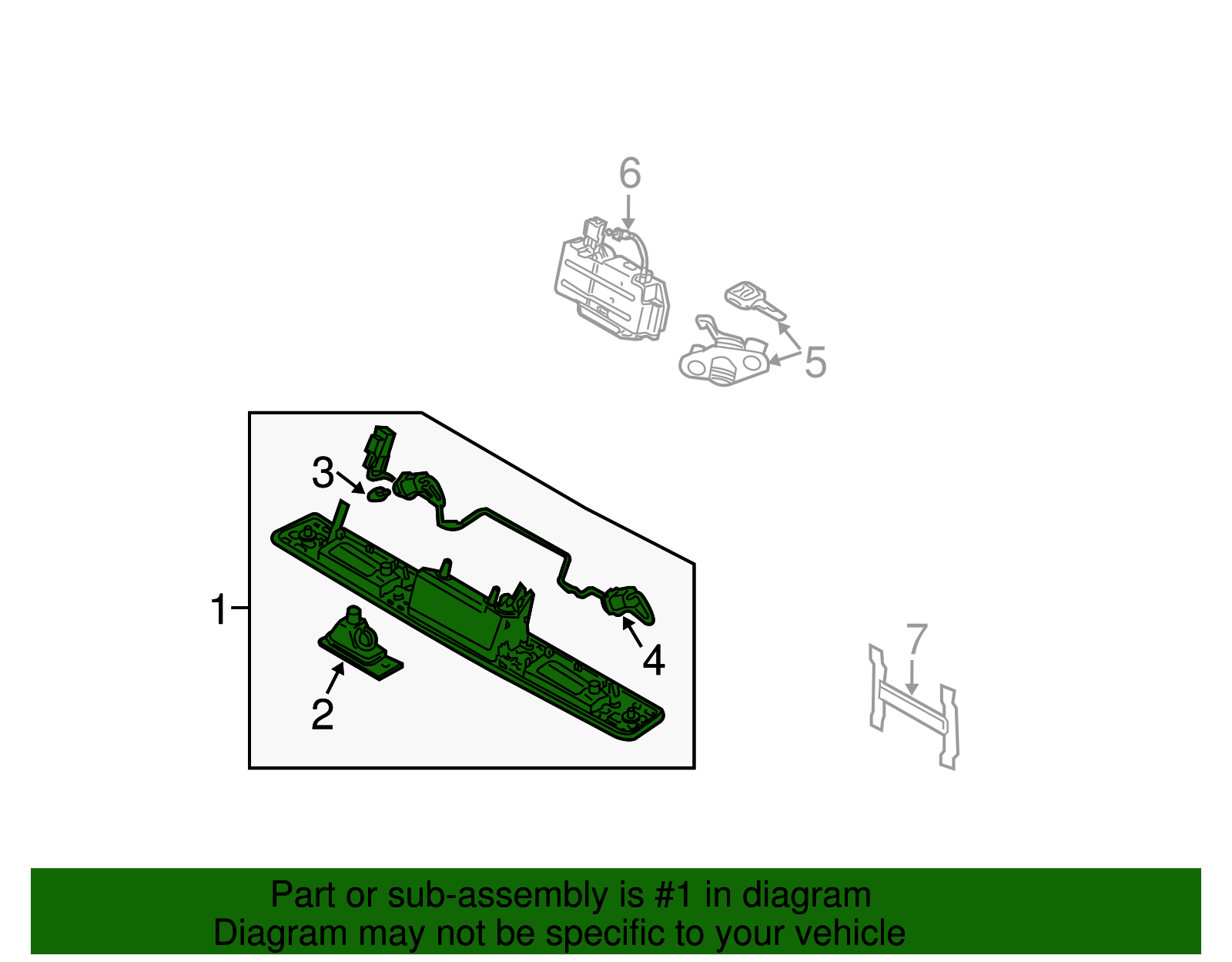 6

5

3

1

4

2

7

Part or sub-assembly is #1 in diagram
Diagram may not be specific to your vehicle