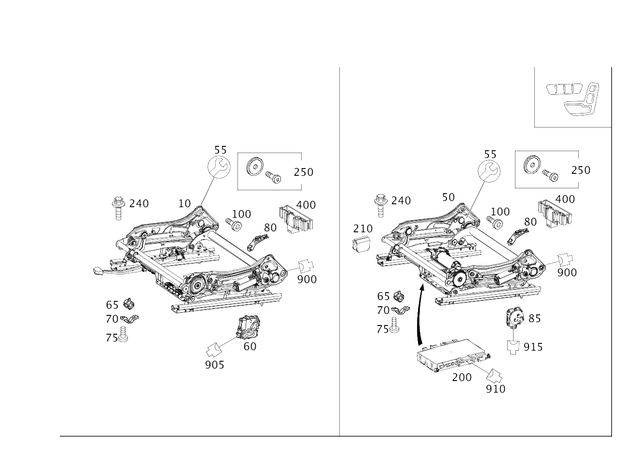 55
250
240
10
100
400
80
900
65
70
75
60
905

55
250
240
50
100
400
210
80
900
65
70
75
85
915
200
910