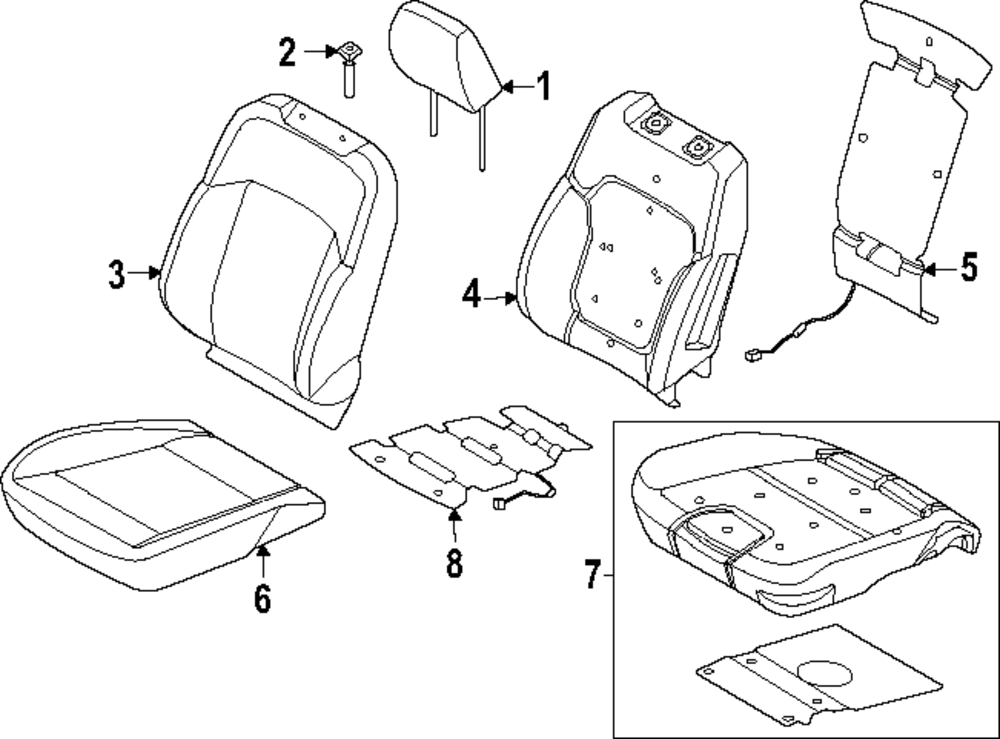 2
1
3
4
5
6
8
7