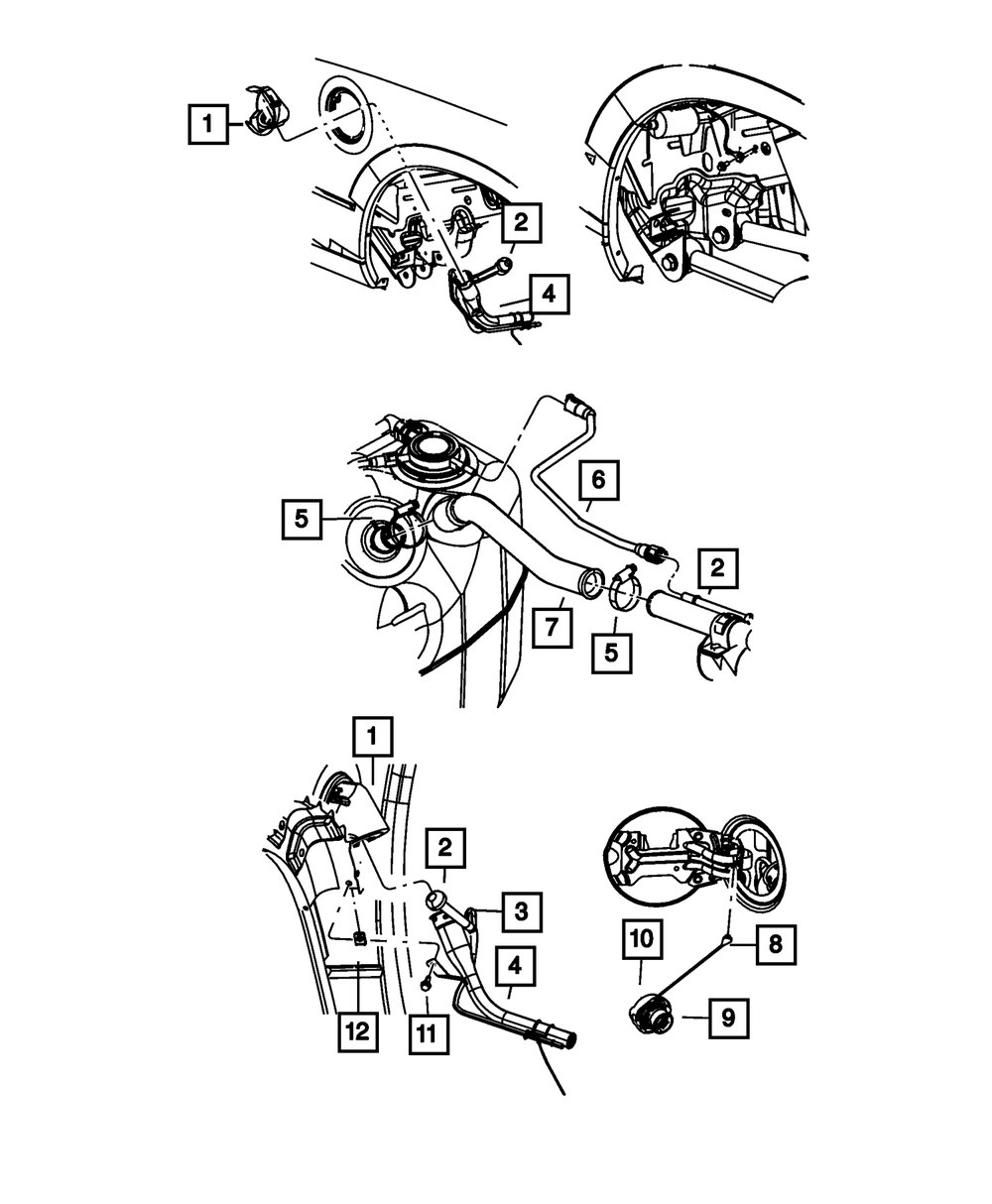 1
2
4
5
6
2
7
5
1
2
3
4
12
11
10
8
9