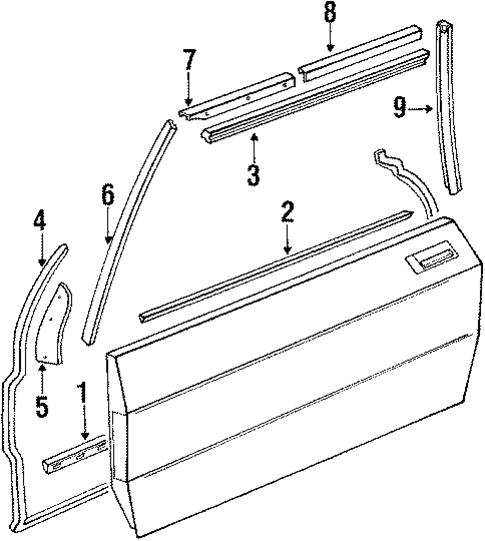 8
7
9
3
6
2
4
5
1