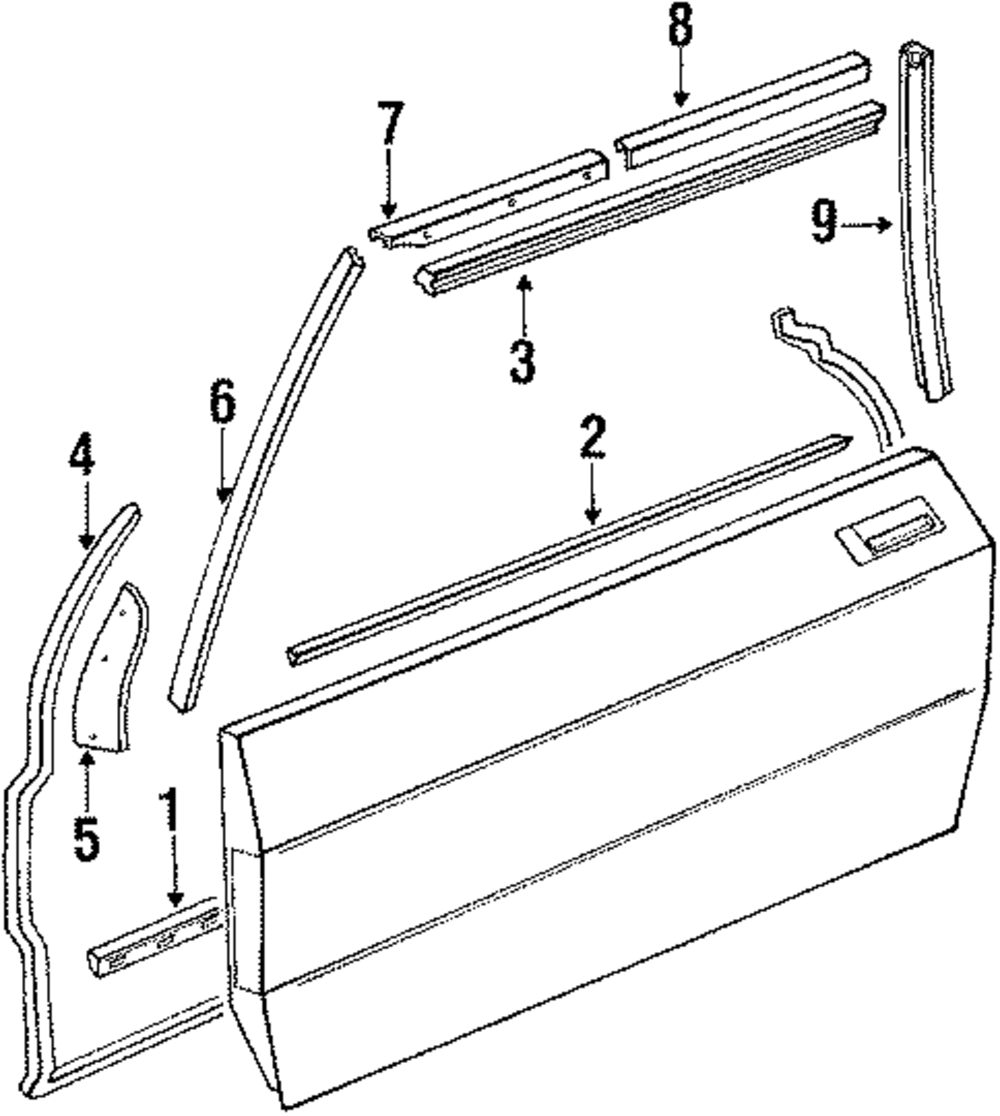 8
7
9
3
6
2
4
5
1