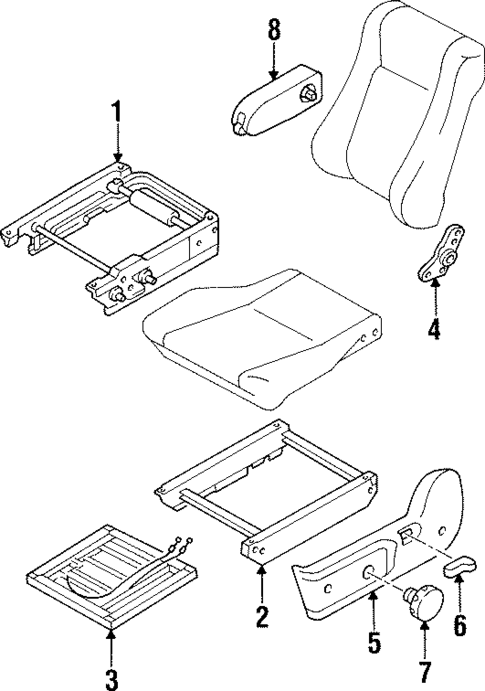 8
1
4
2
3
5
7
6