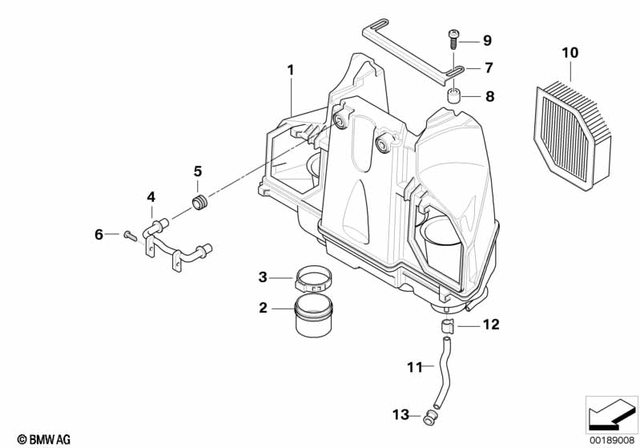 9
10
7
1
8
5
4
6
3
2
12
11
13
© BMW AG
00189008