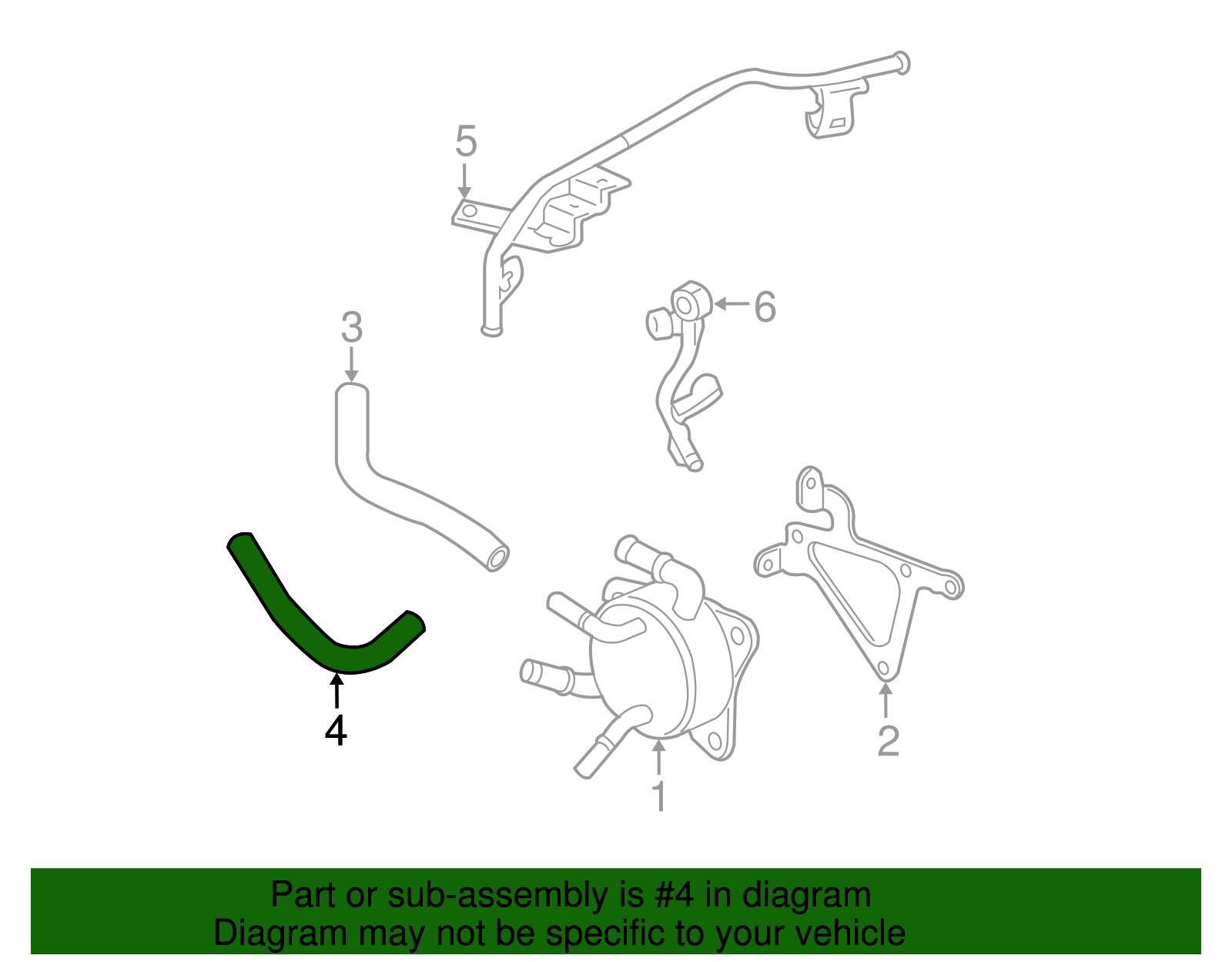 5

6

3

4

1

2

Part or sub-assembly is #4 in diagram
Diagram may not be specific to your vehicle