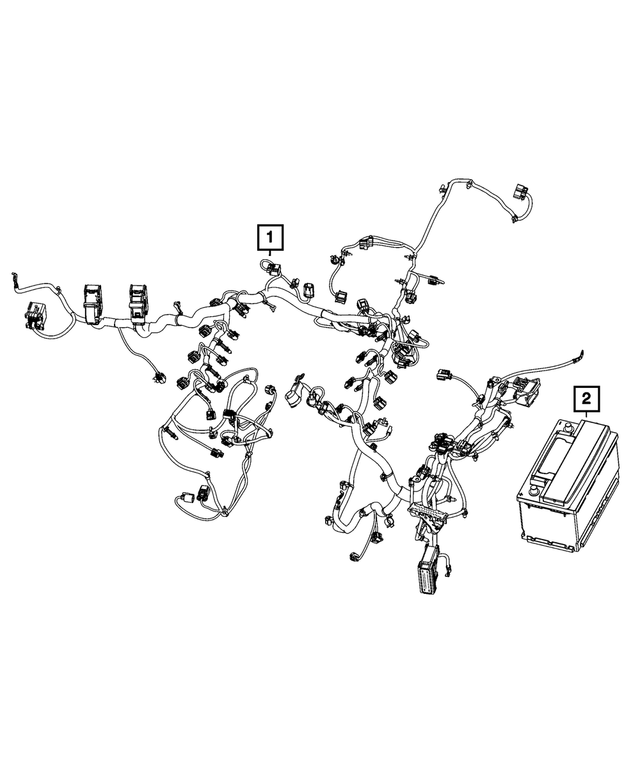 1

2