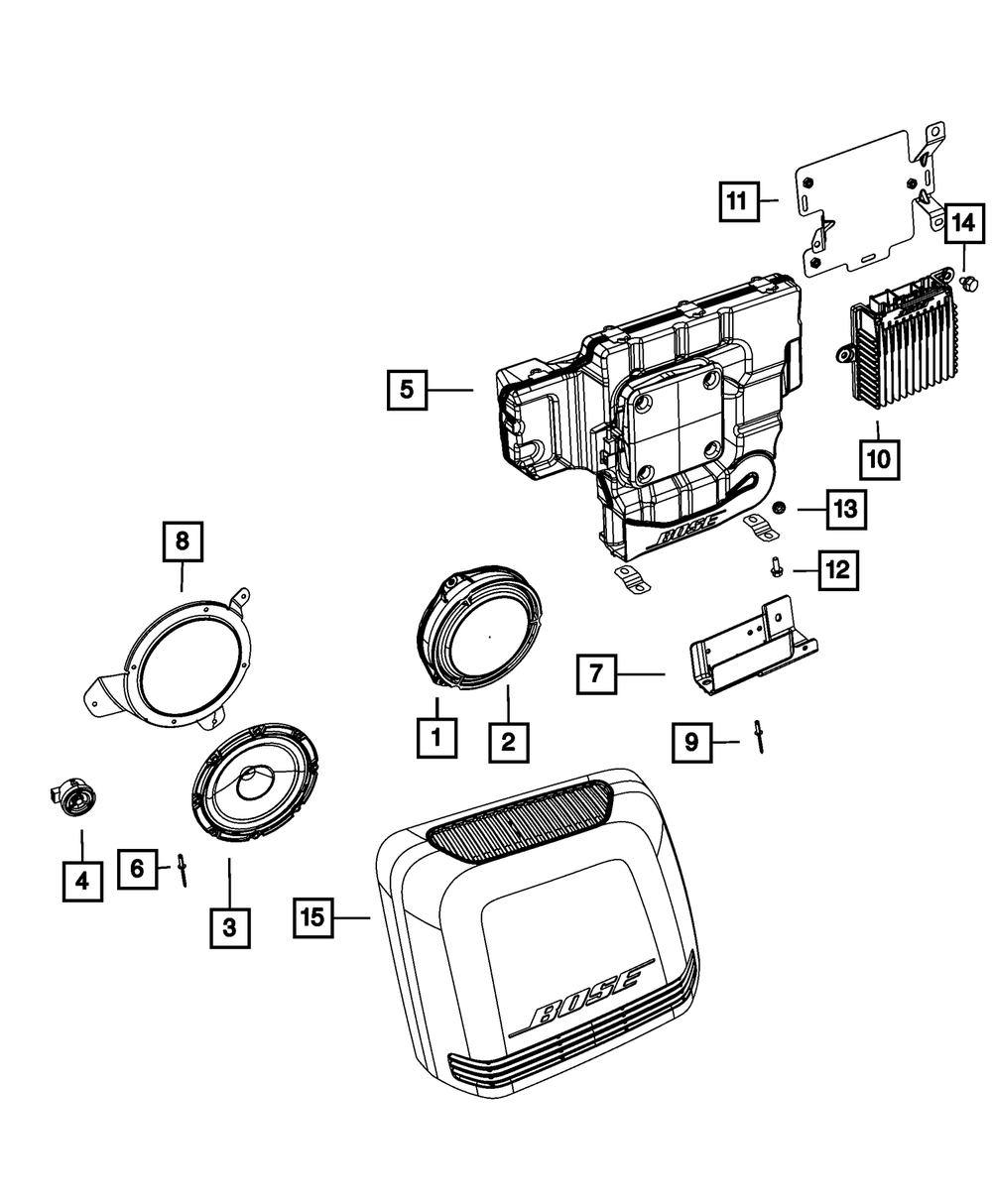 11
14
5
10
13
BOSE
12
8
7
1
2
9
4
6
3
15
BOSE