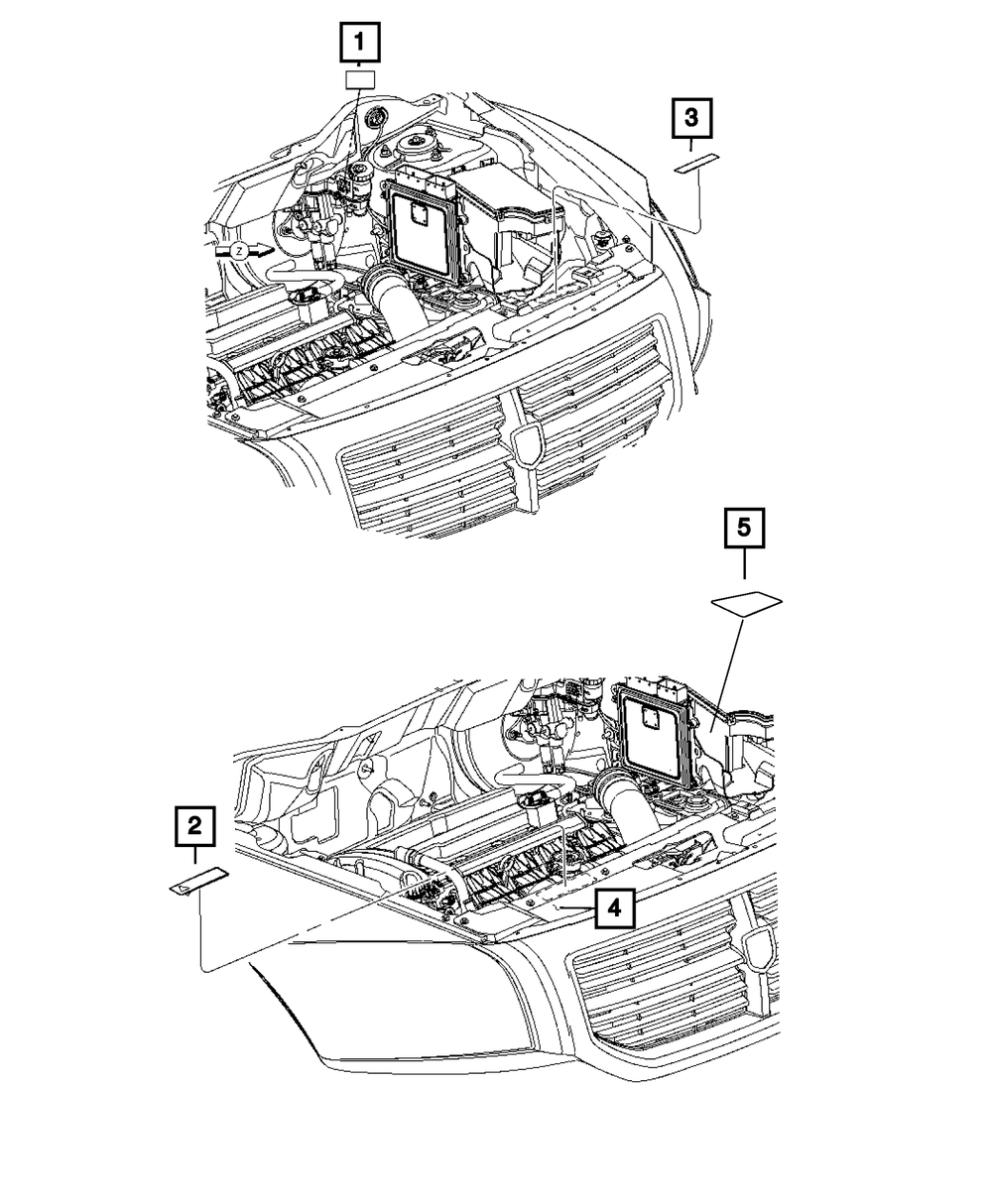 1

3

Z

5

2

4