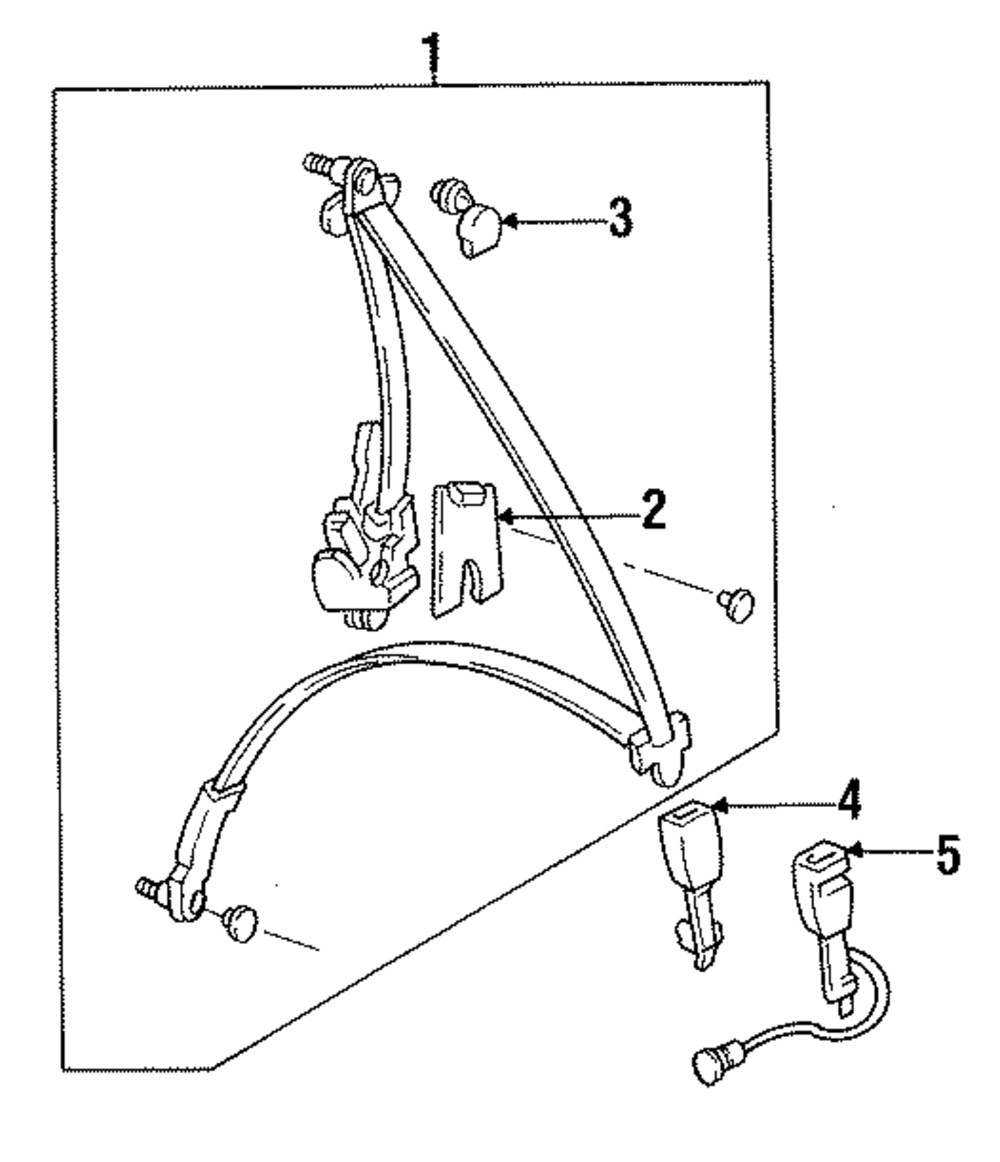 1
3
2
4
5