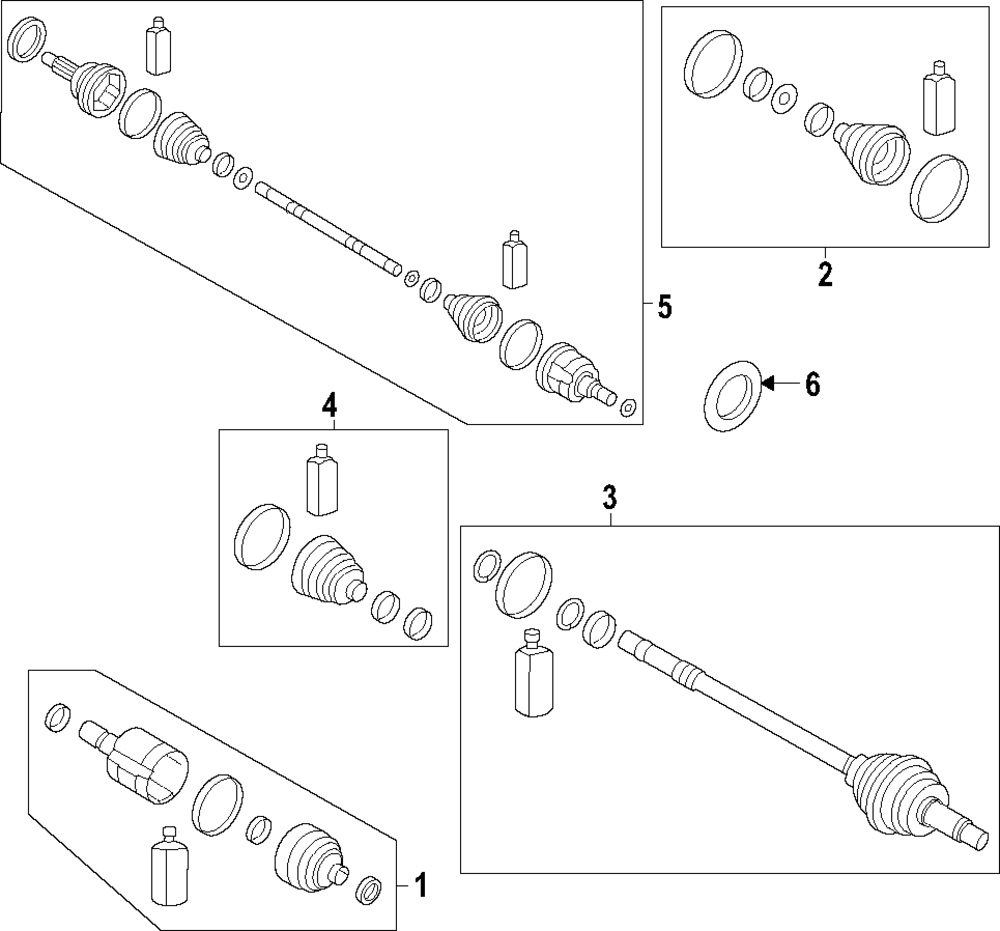 5
2
6
4
3
1