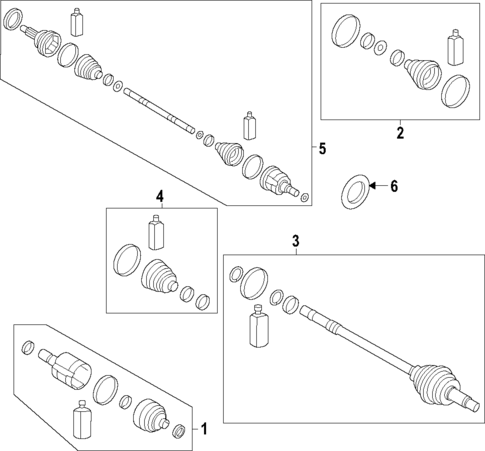 5
2
6
4
3
1