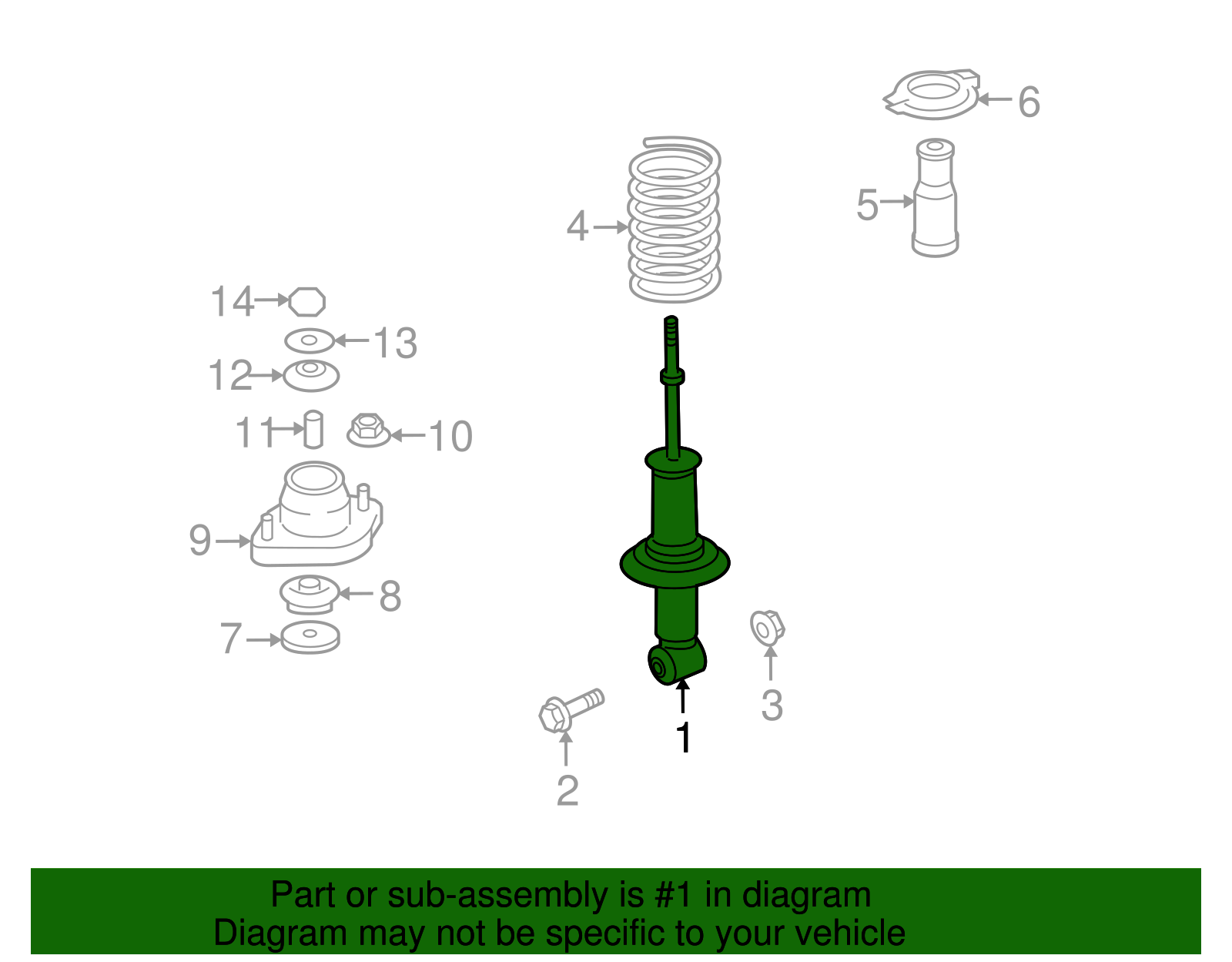 6
4
5
14
13
12
11
10
9
8
7
3
1
2

Part or sub-assembly is #1 in diagram
Diagram may not be specific to your vehicle