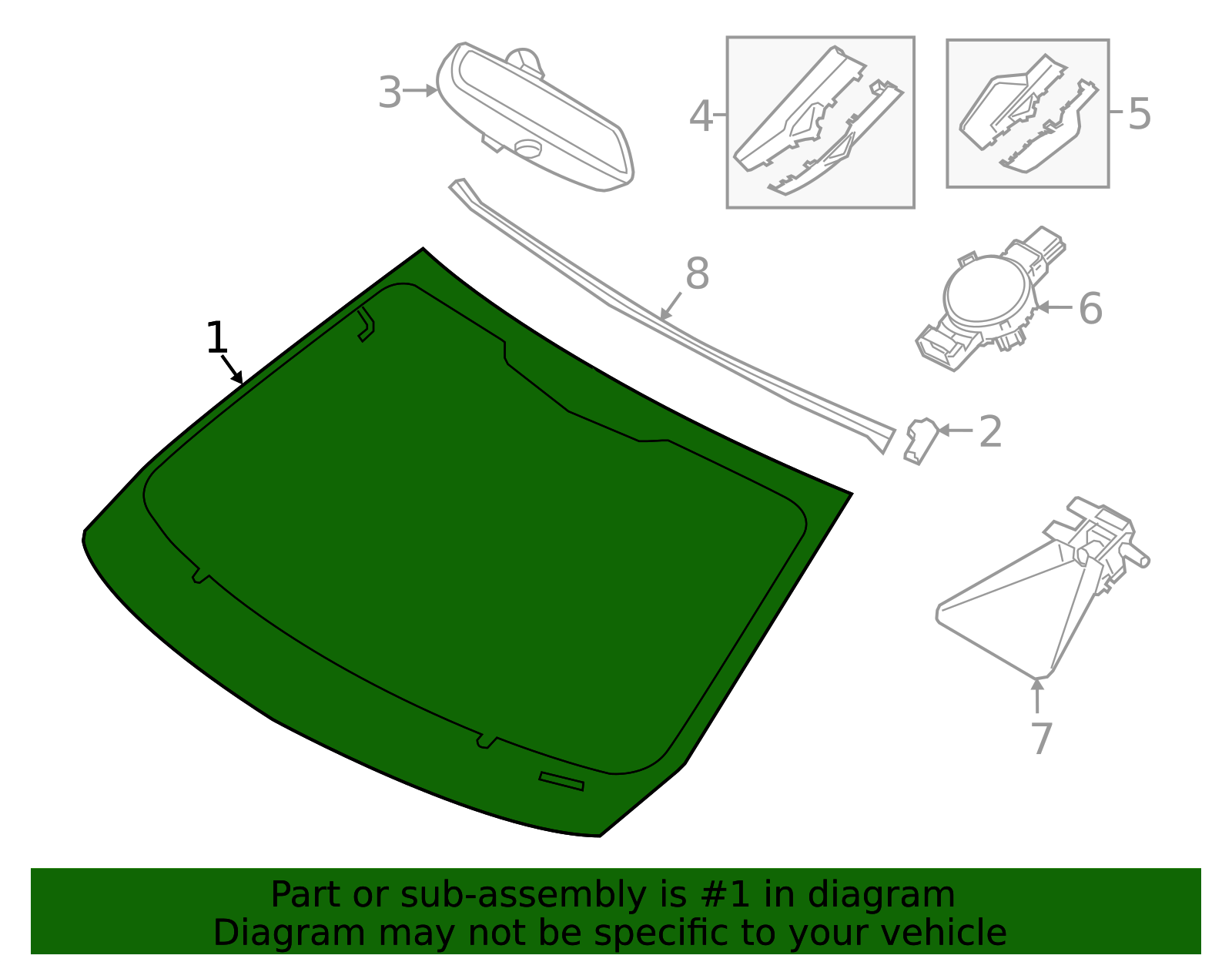 3
4
5
8
6
1
2
7
Part or sub-assembly is #1 in diagram
Diagram may not be specific to your vehicle