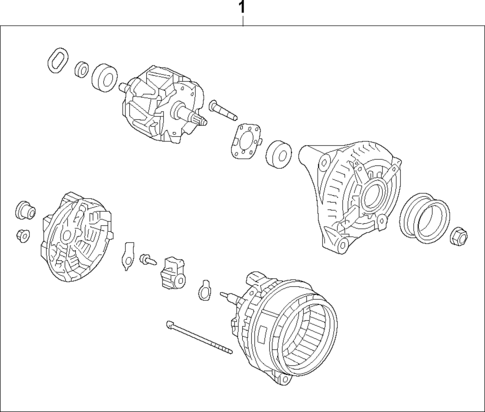 1