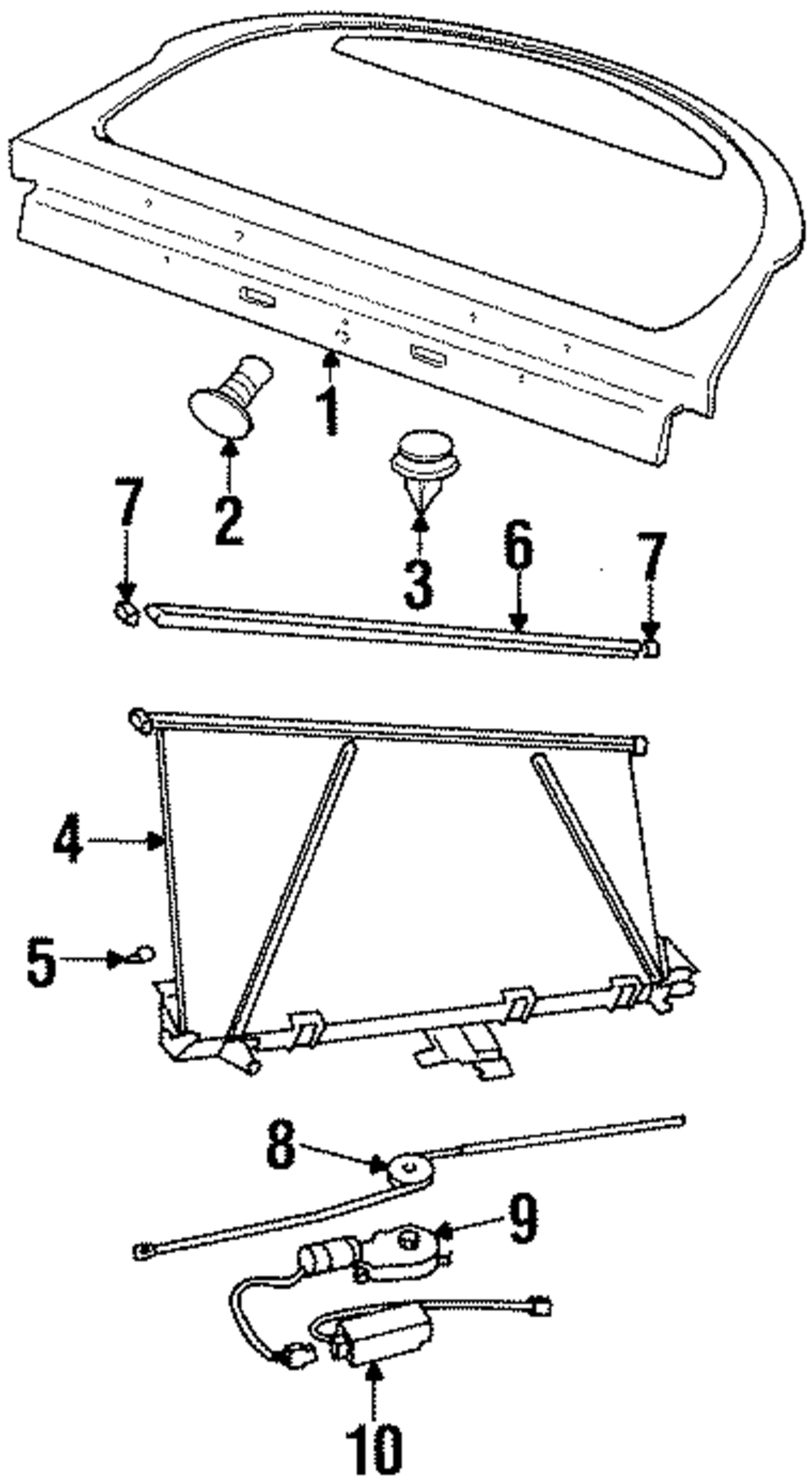 1
2
7
3
6
7
4
5
8
9
10