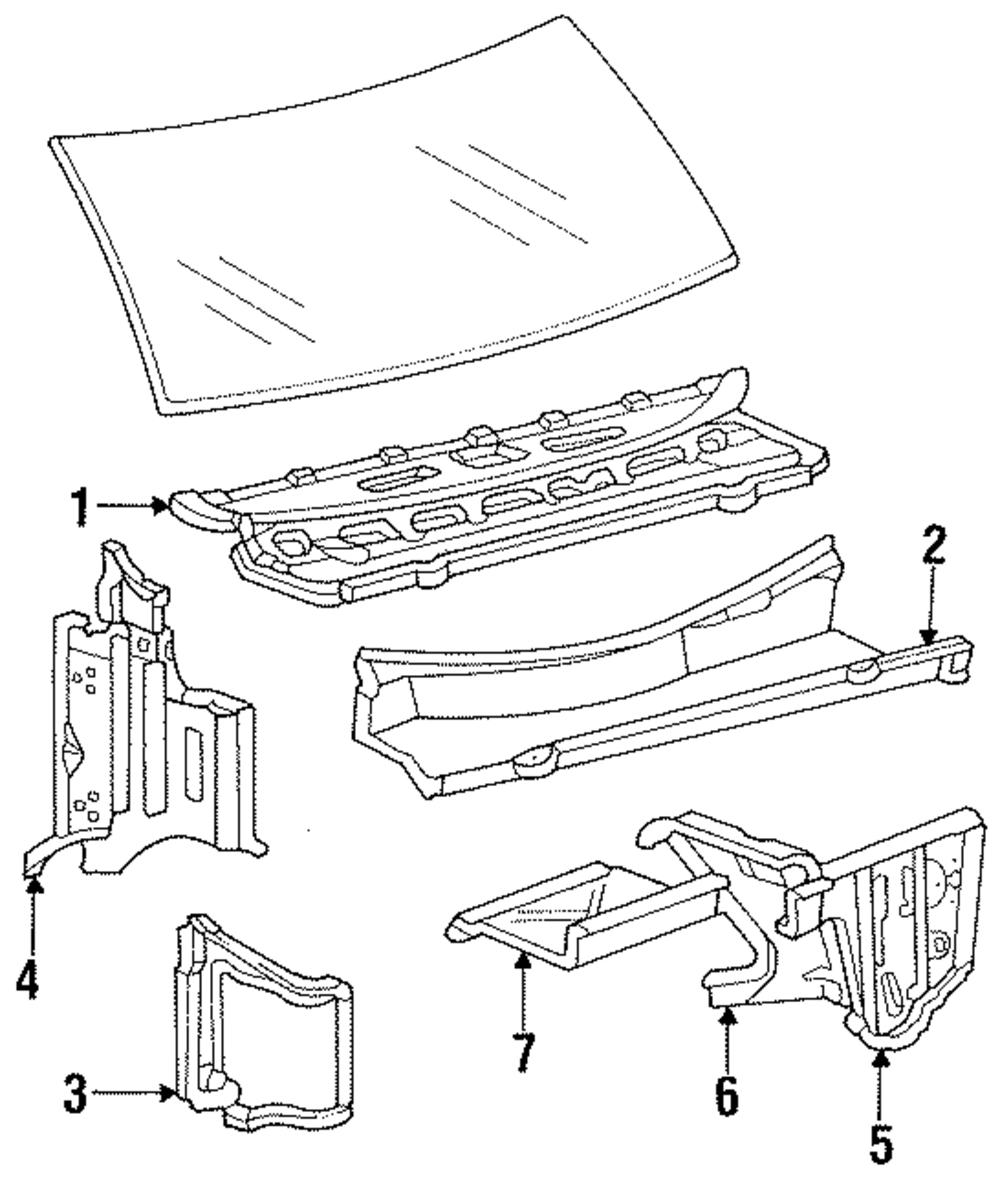 1
2
4
3
7
6
5