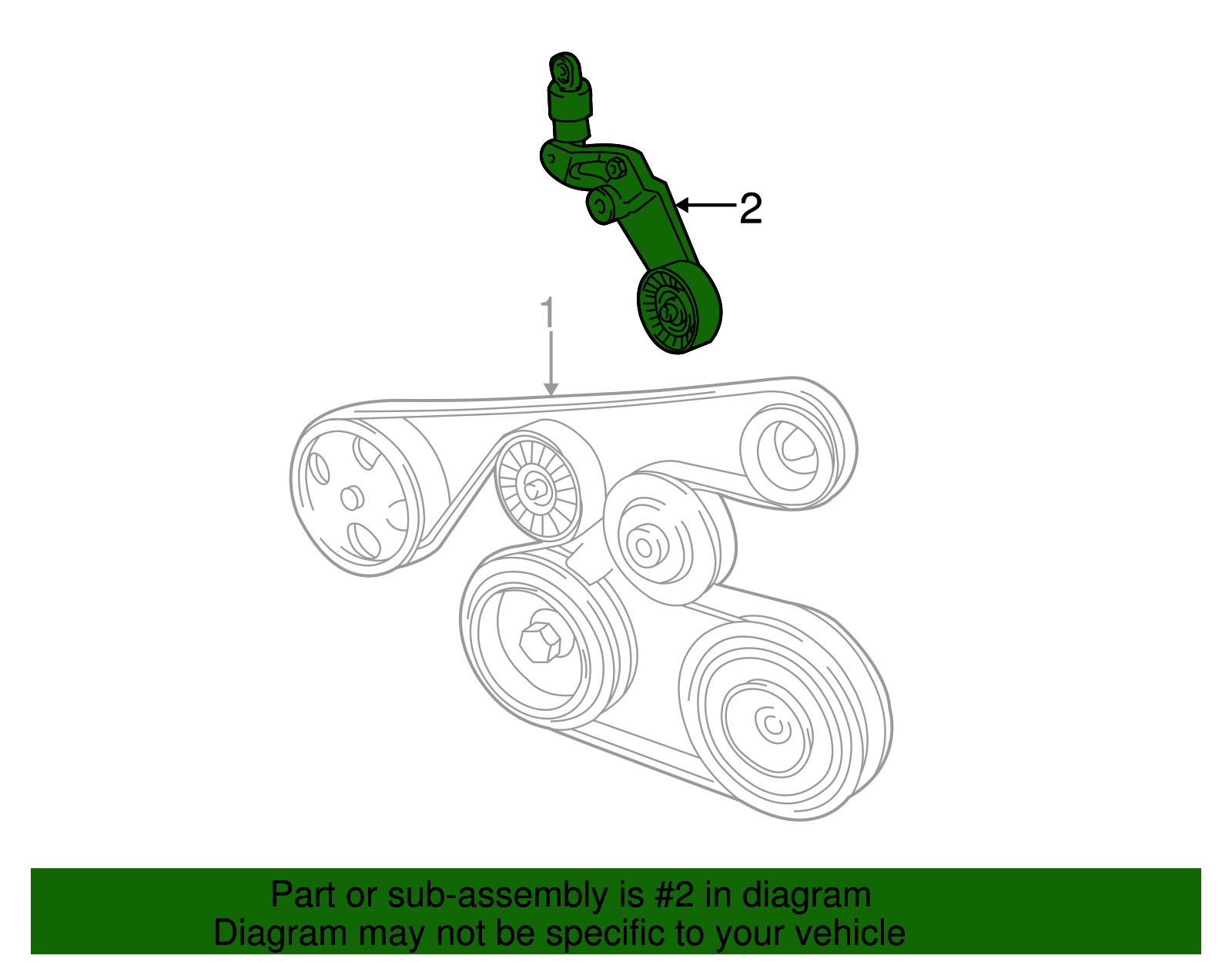 2

1

Part or sub-assembly is #2 in diagram
Diagram may not be specific to your vehicle