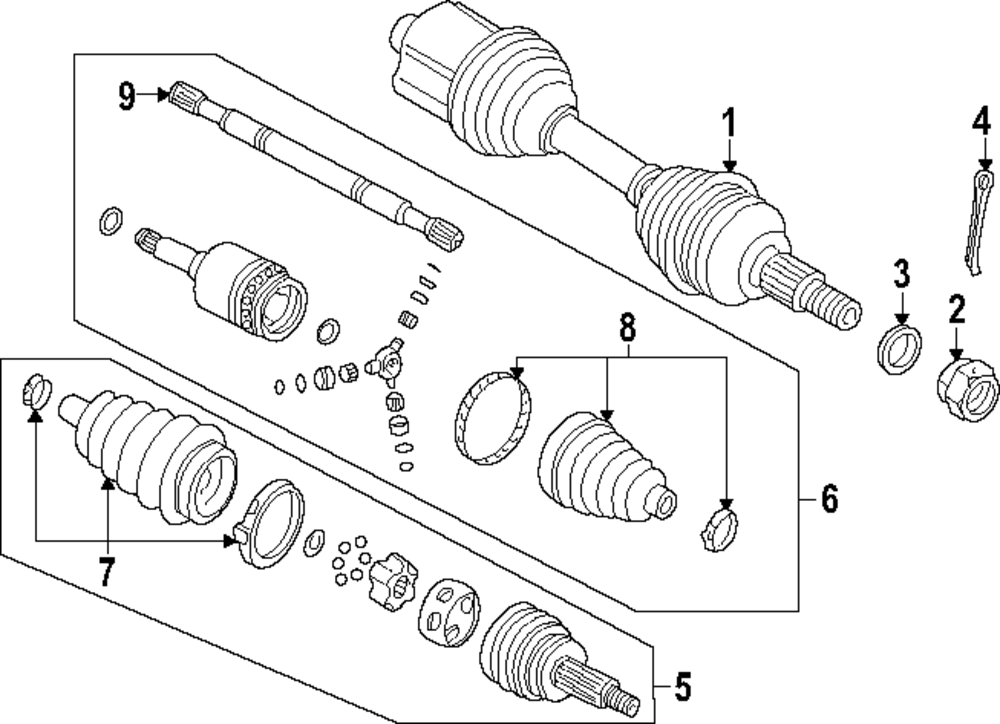 9
1
4
3
2
8
6
7
5