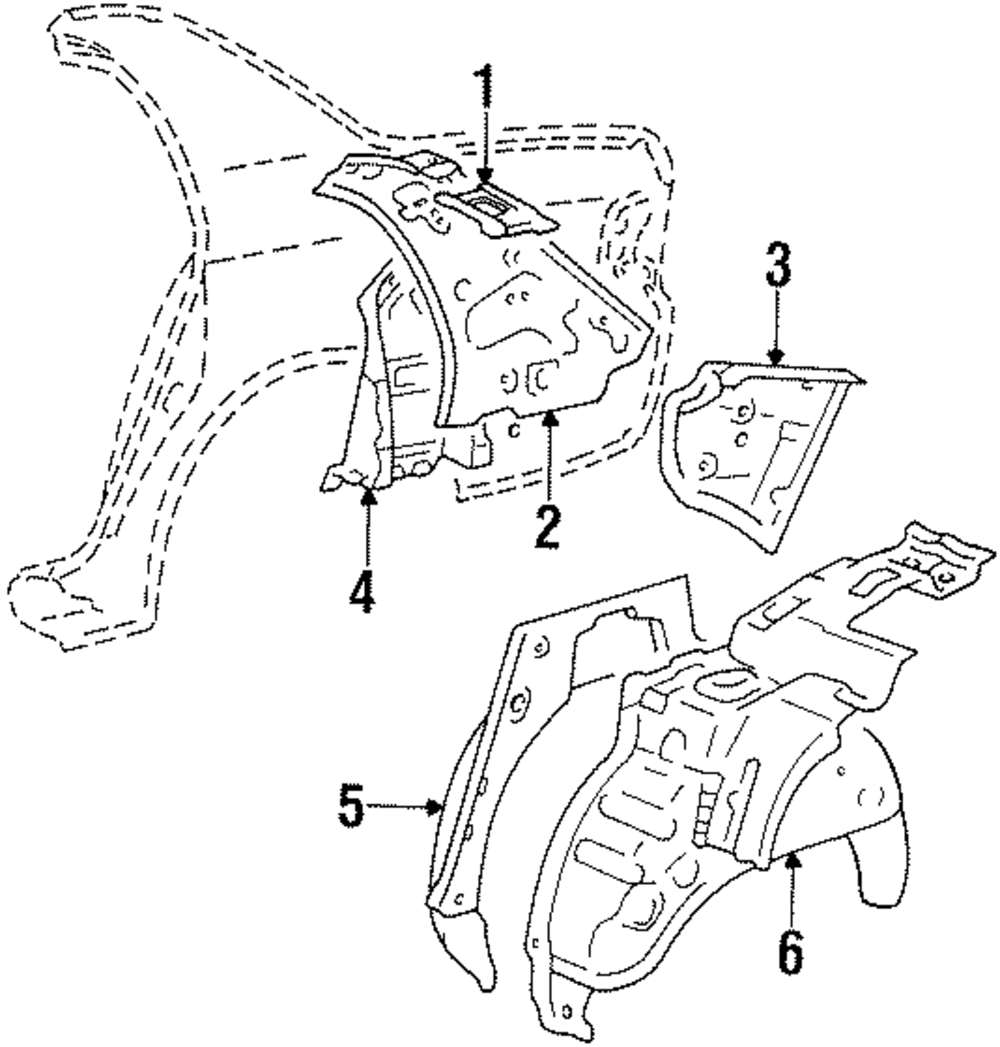 1
3
2
4
5
6