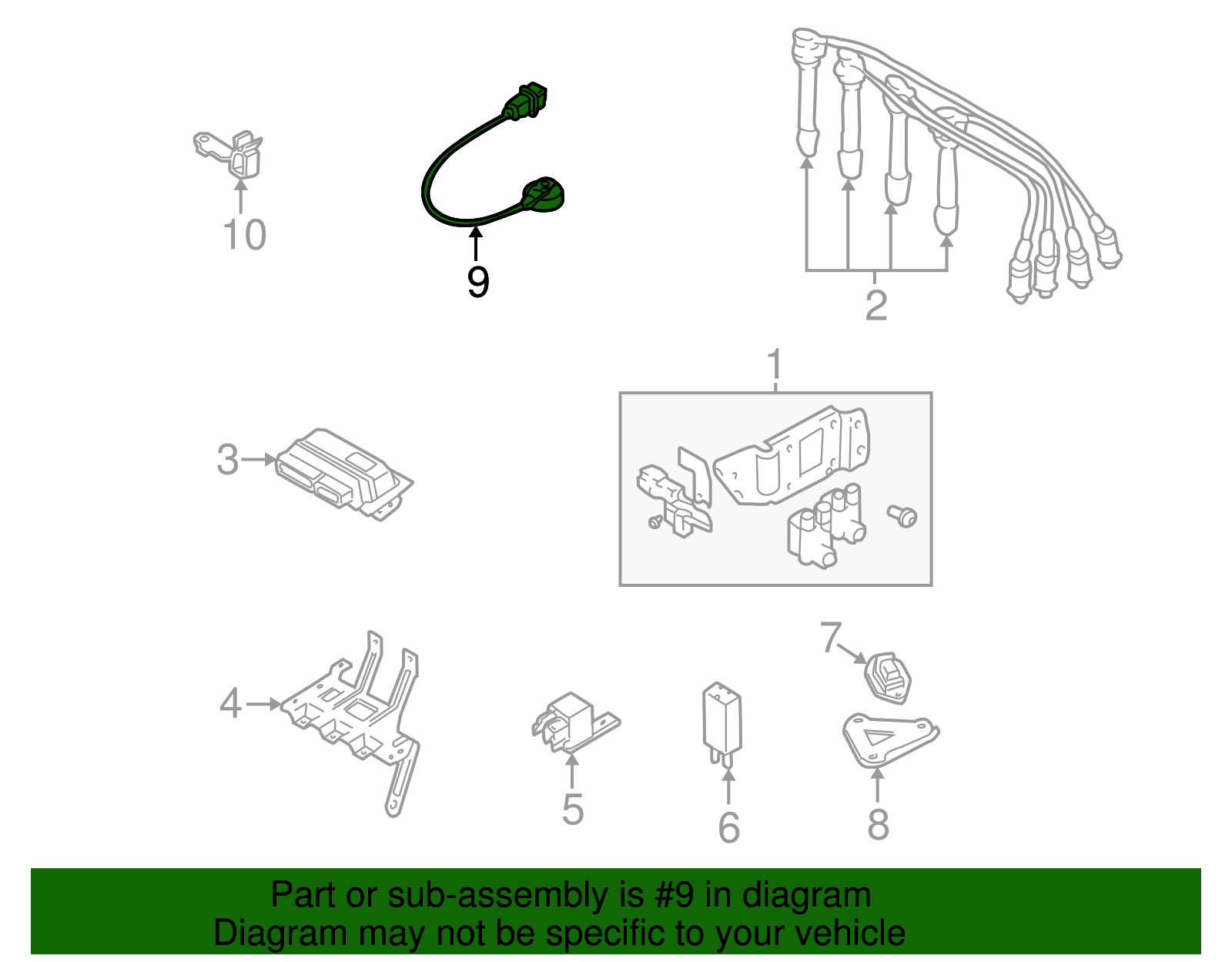 10

9

2

1

3

4

5

6

7

8

Part or sub-assembly is #9 in diagram
Diagram may not be specific to your vehicle