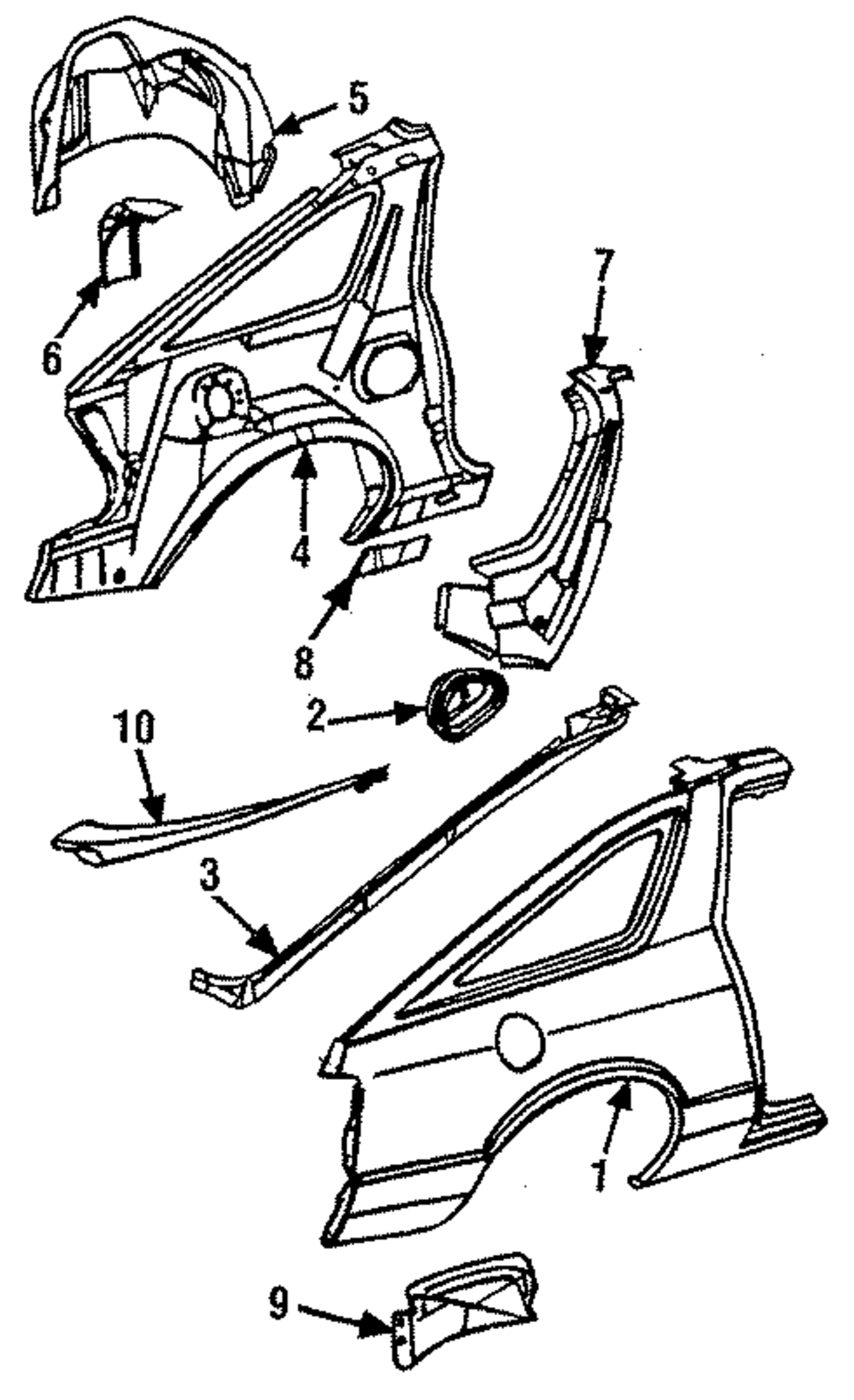 5
6
7
4
8
2
10
3
1
9