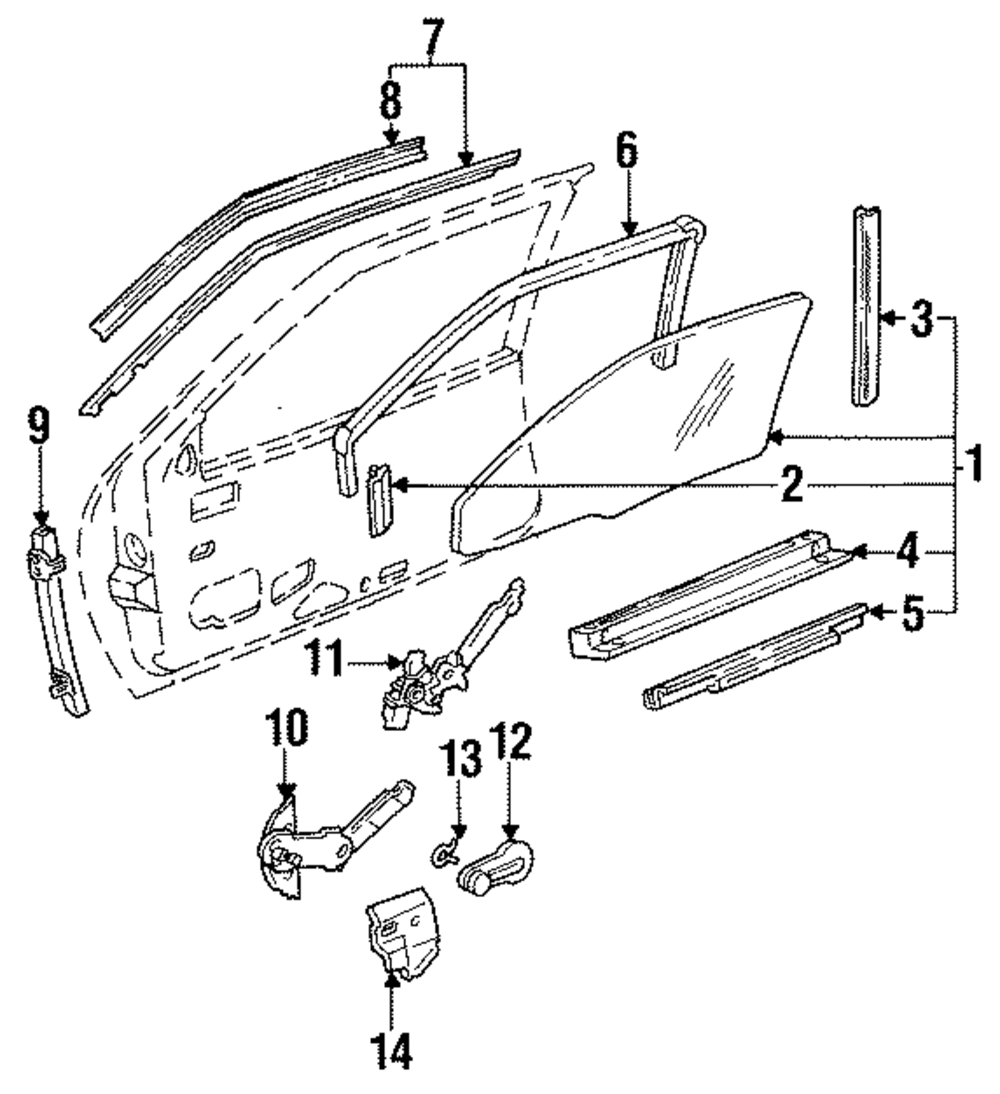 7
8
6
3
9
1
2
4
5
11
10
13
12
14