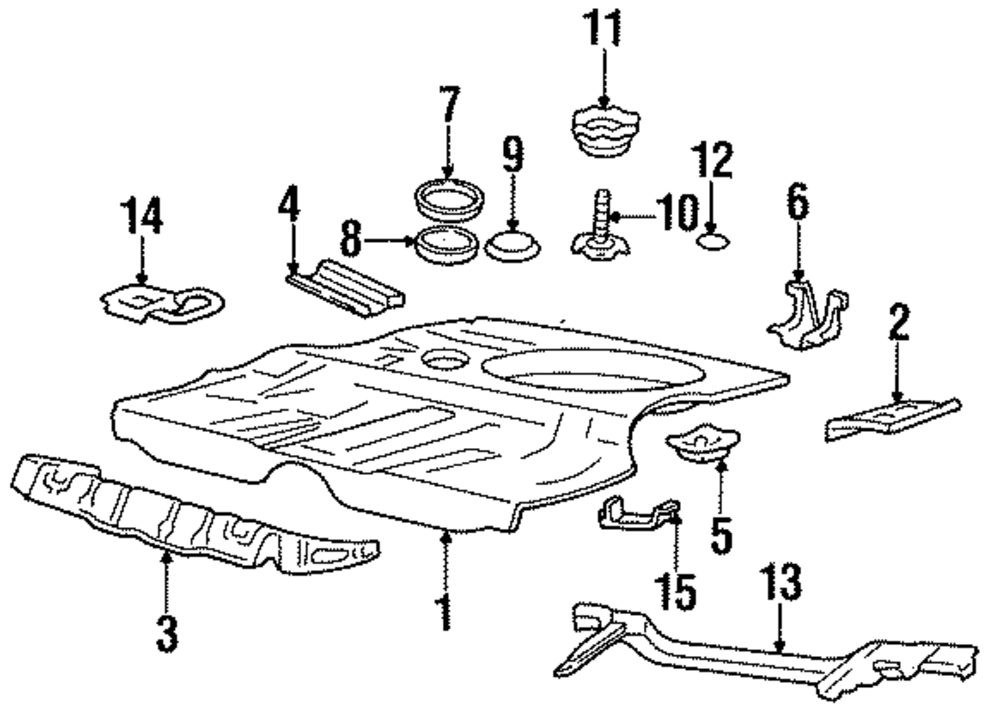 11
7
9
12
14
4
8
10
6
2
5
15
13
3
1