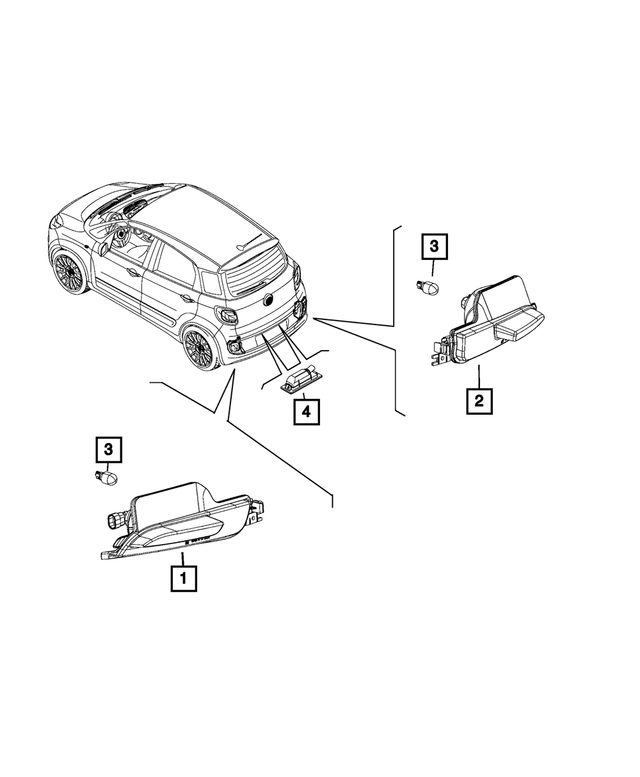 3
2
4
3
1