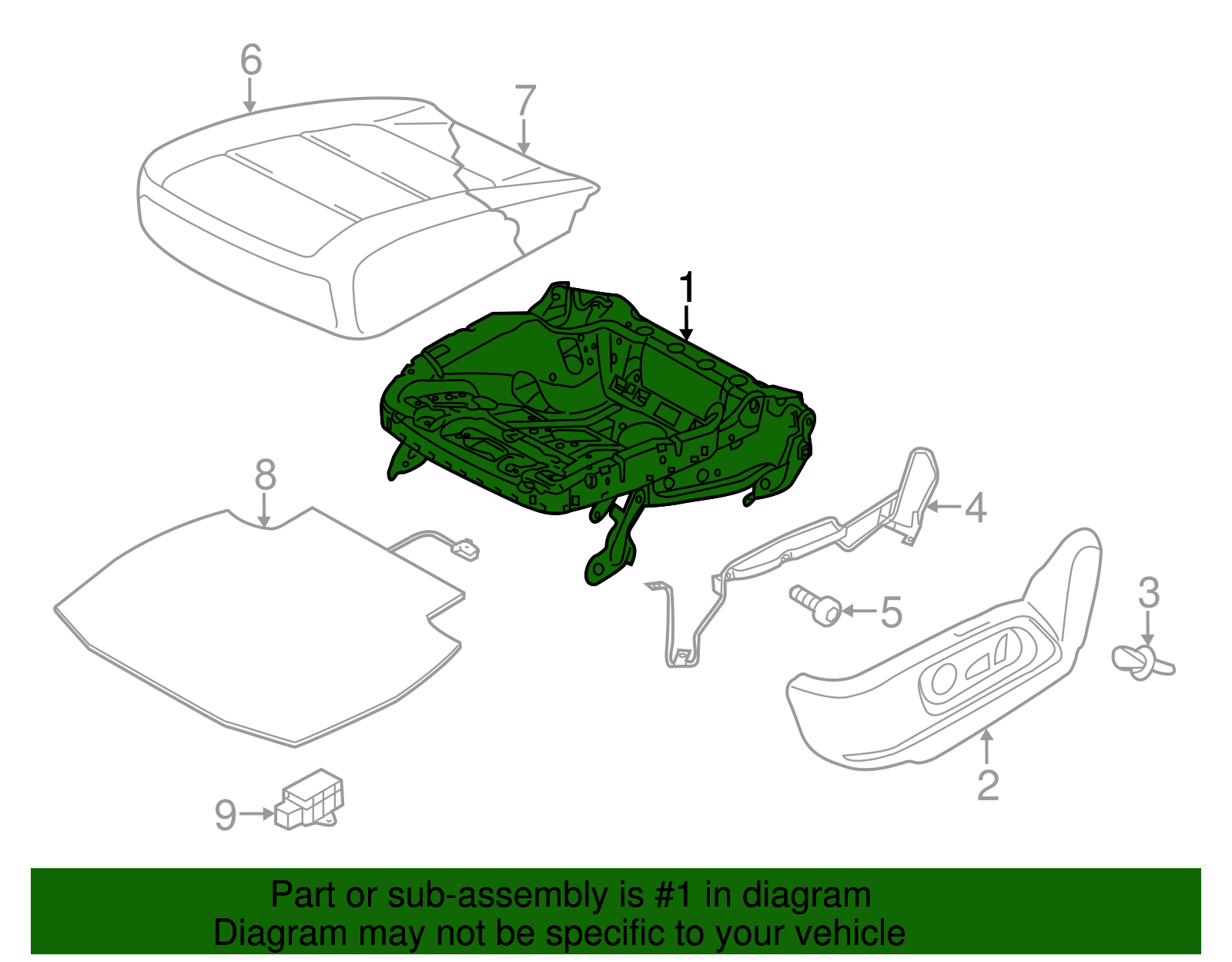 6
7
1
8
4
5
3
2
9

Part or sub-assembly is #1 in diagram
Diagram may not be specific to your vehicle