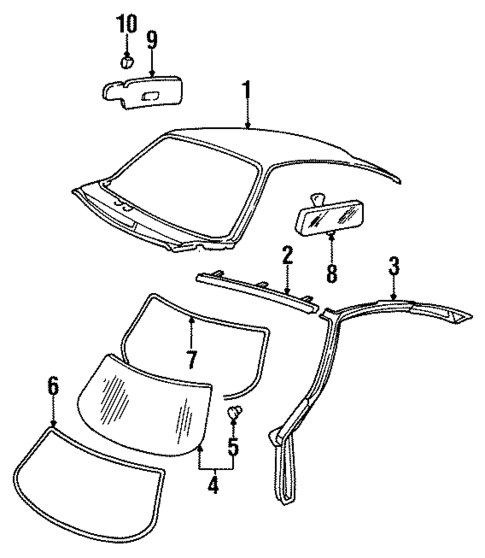 10
9
1
2
8
3
7
6
5
4