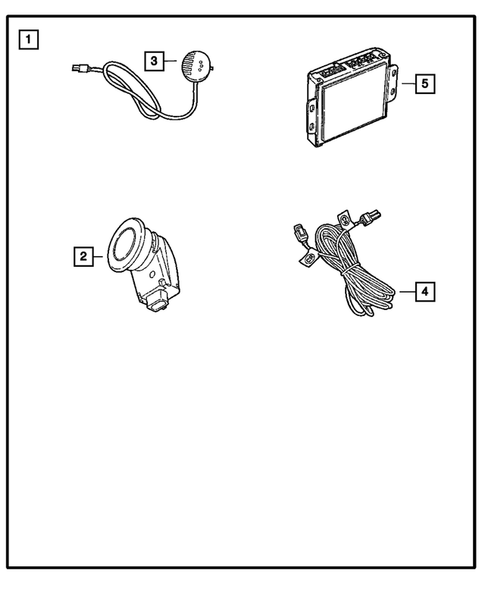 1
3
5
2
4