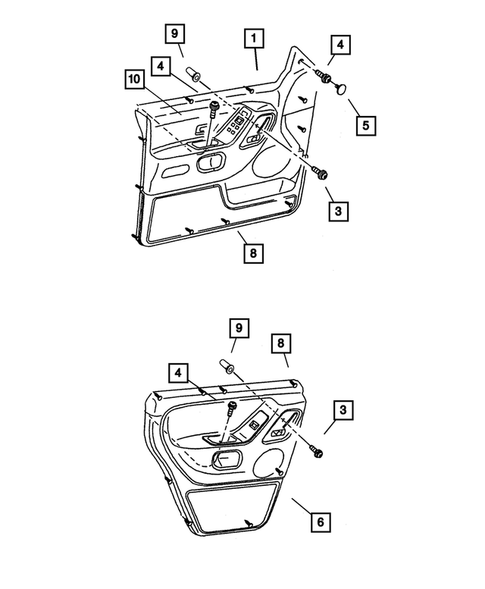 9
1
4
4
10
5
3
8

9
8
4
3
6