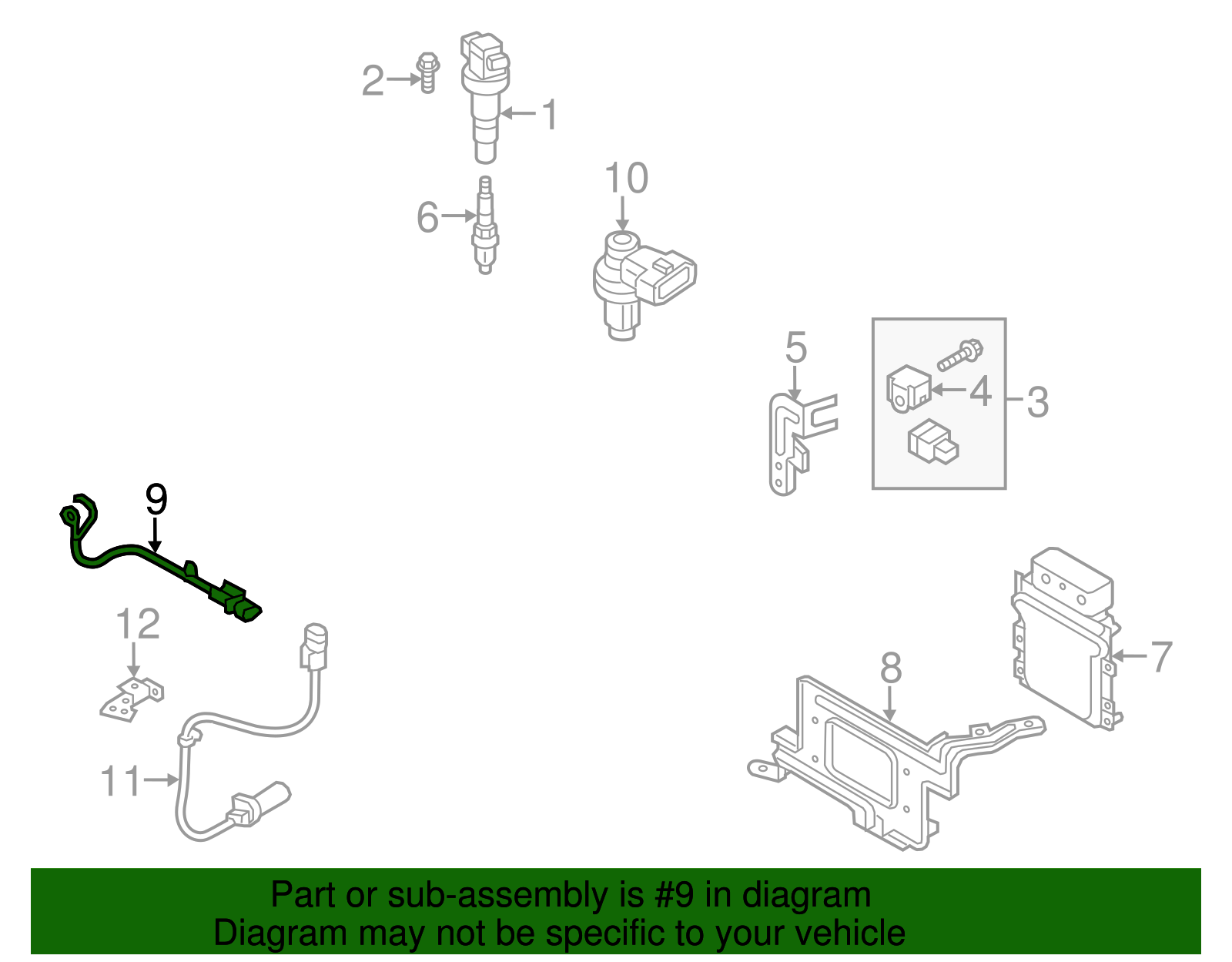 2
1
10
6
5
4
3
9
12
7
8
11

Part or sub-assembly is #9 in diagram
Diagram may not be specific to your vehicle