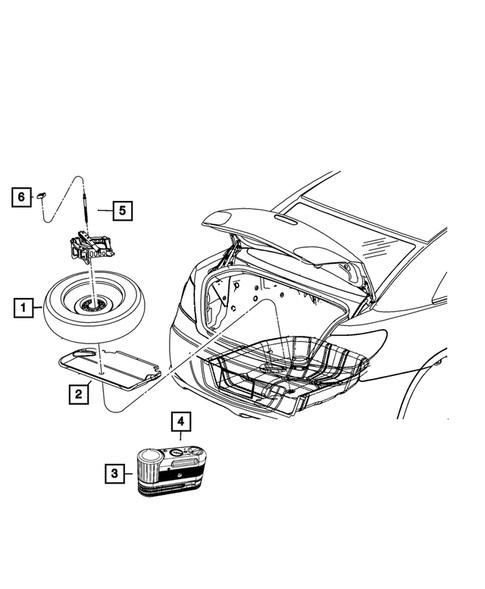 6
5
1
2
4
3