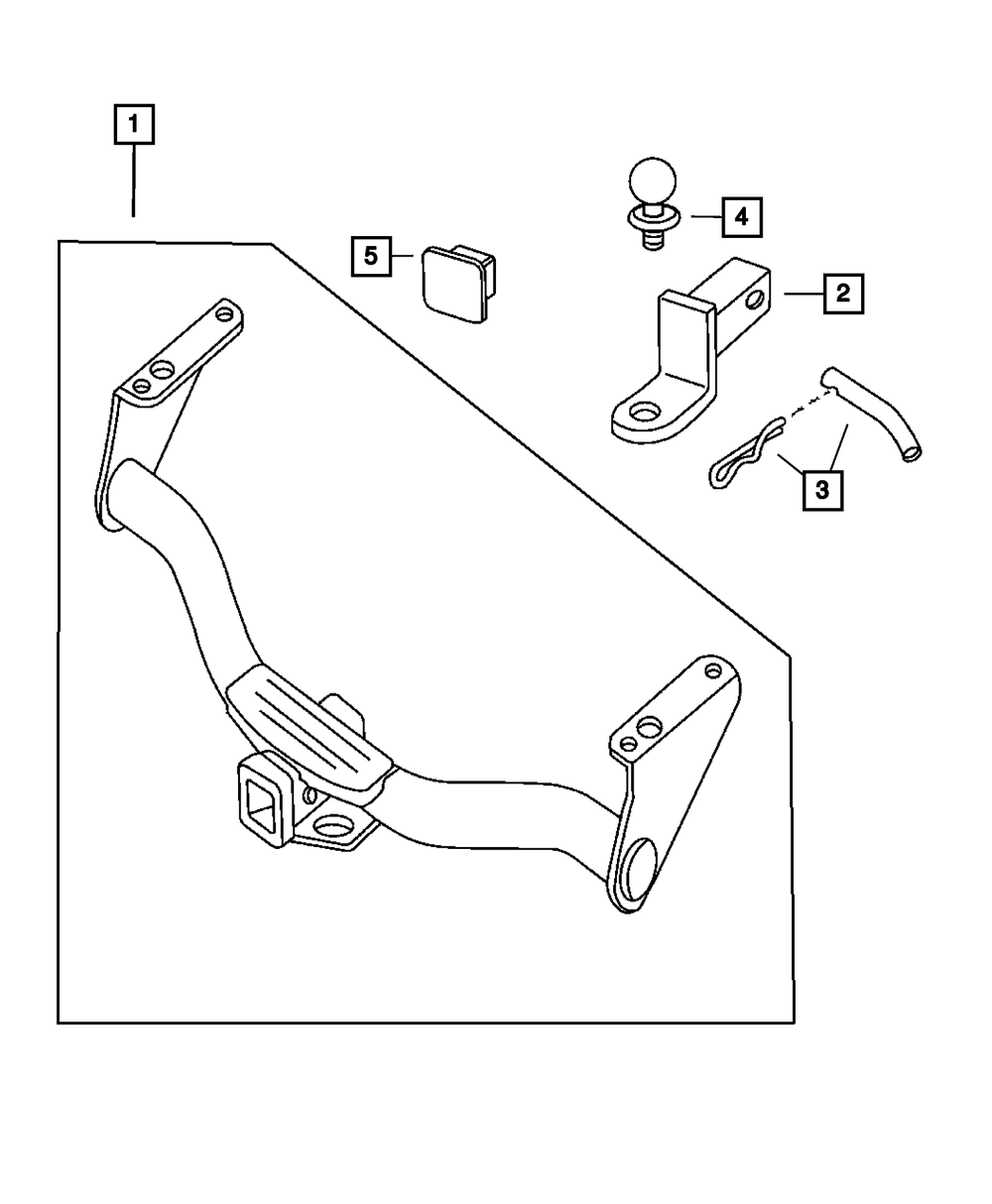 1
5
4
2
3